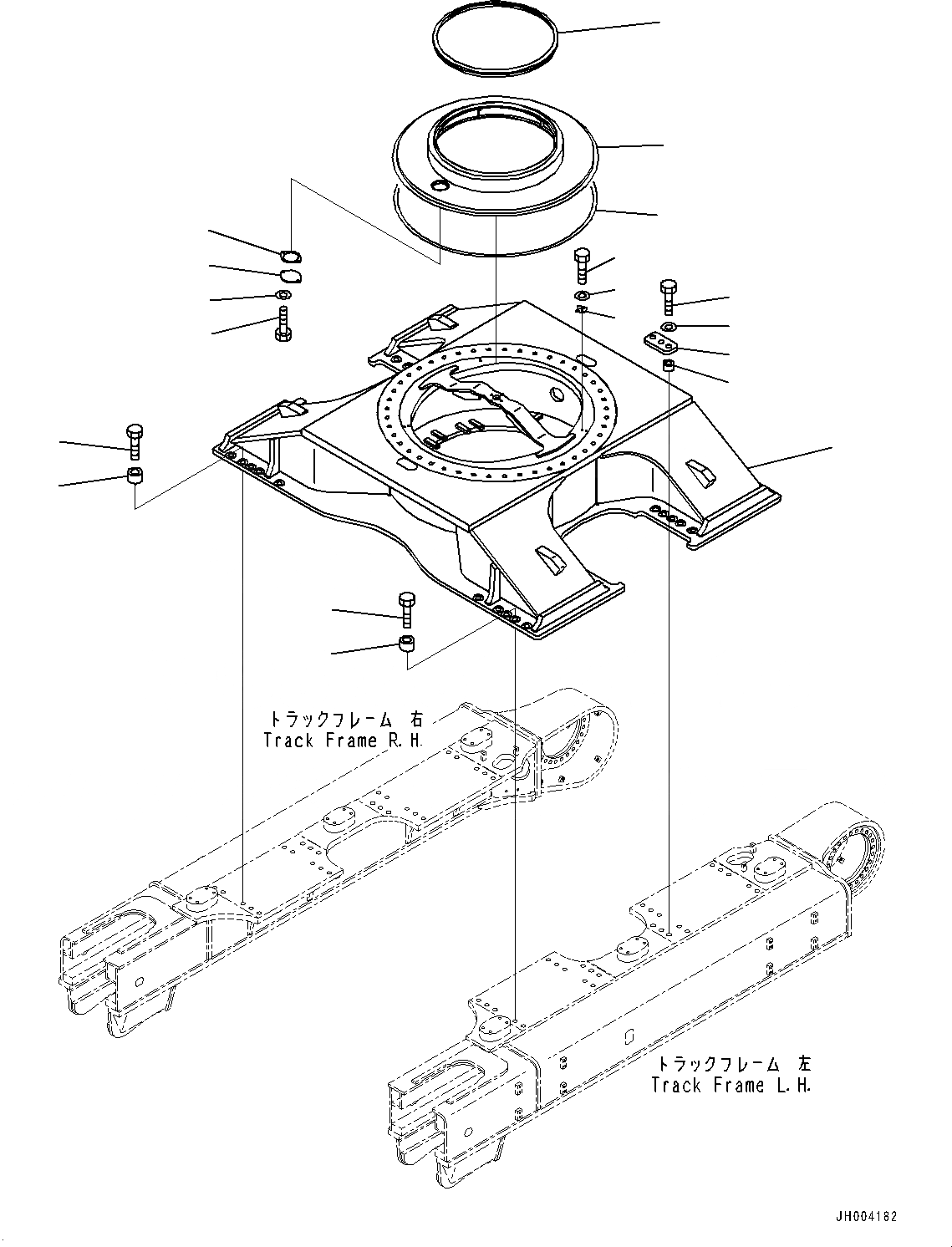 トラックフレーム 右
Track Frame R.H.

トラックフレーム 左
Track Frame L.H.

JH004182