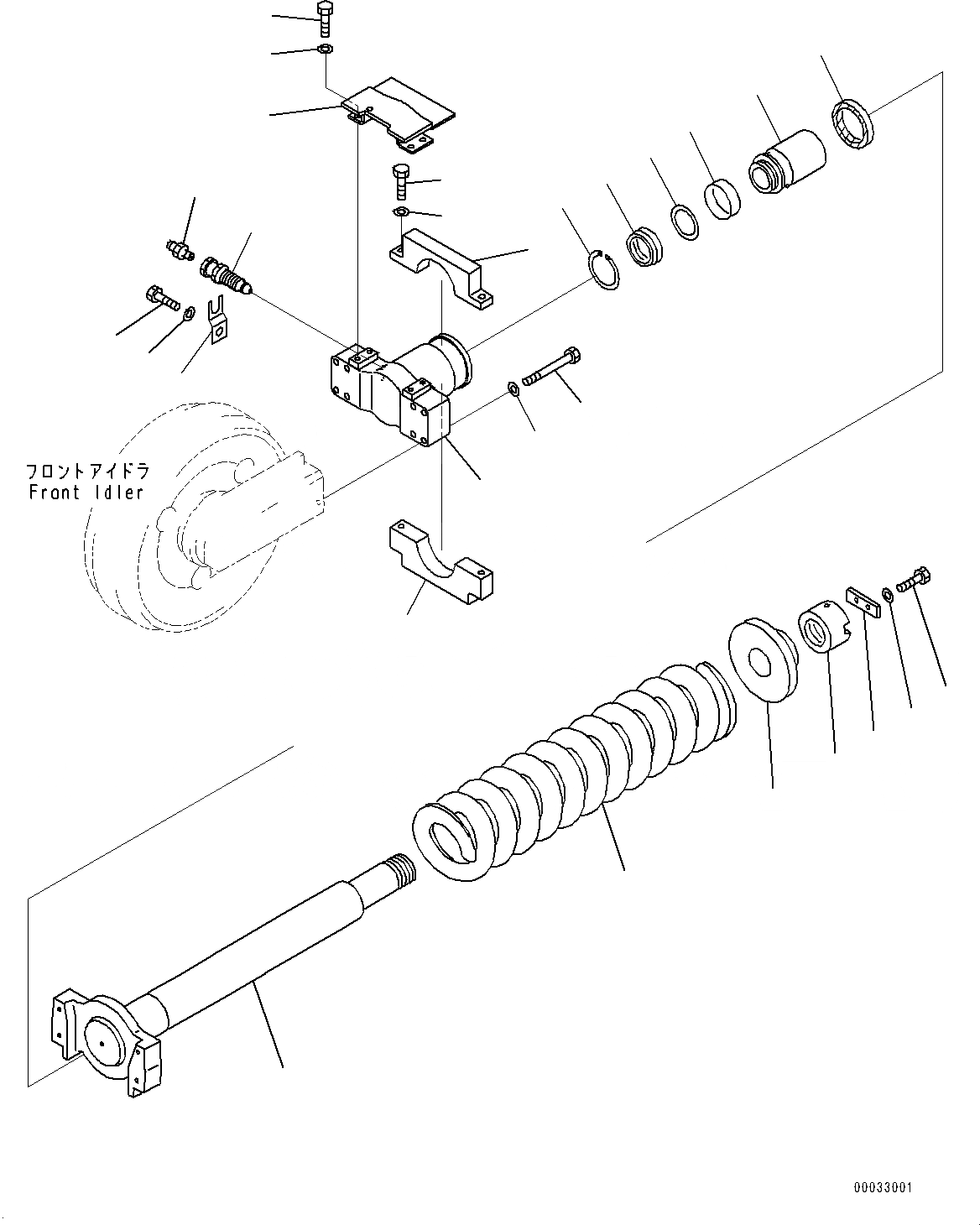 フロントアイドラ
Front Idler

00033001