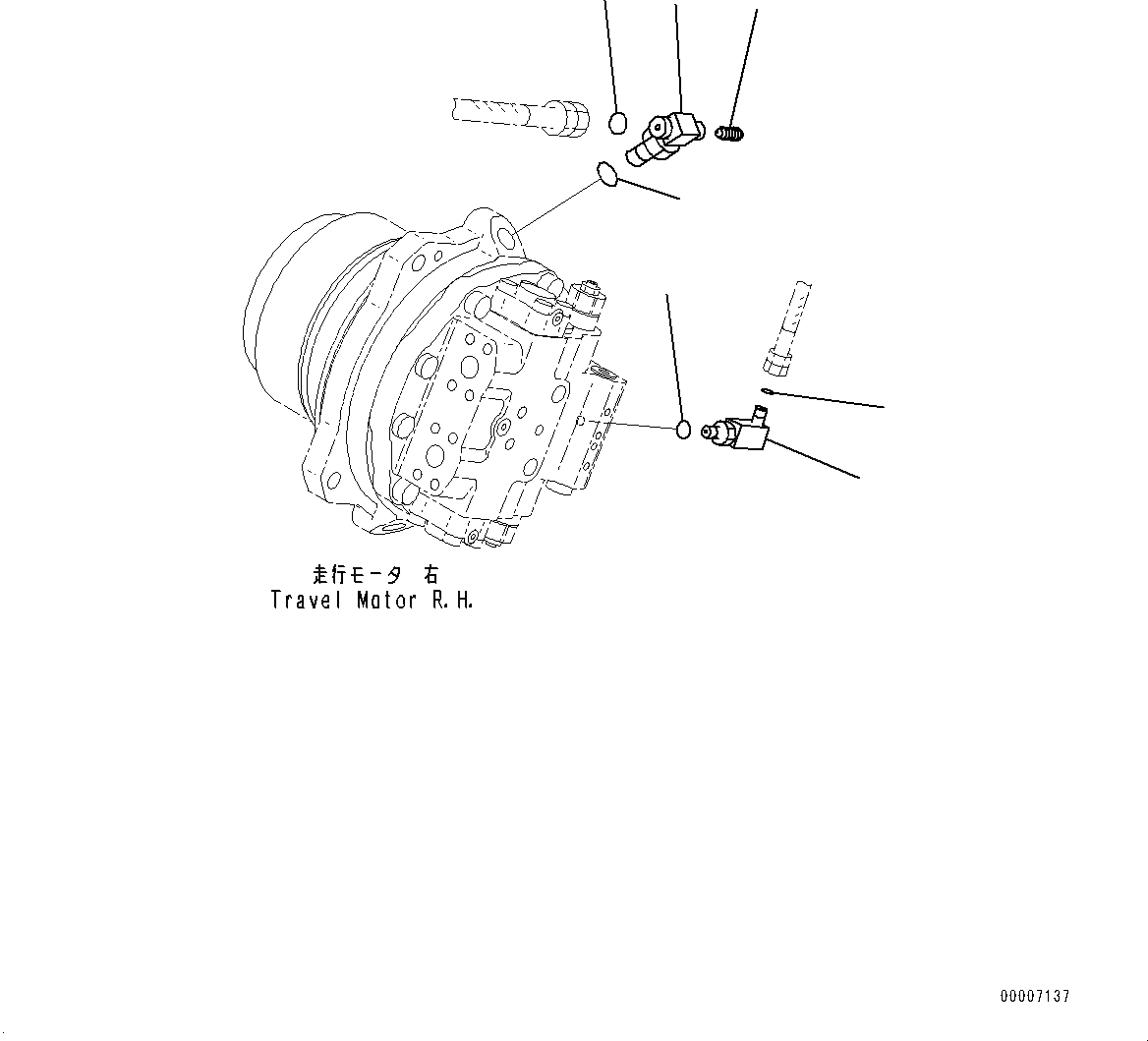 走行モータ 右
Travel Motor R.H.

00007137