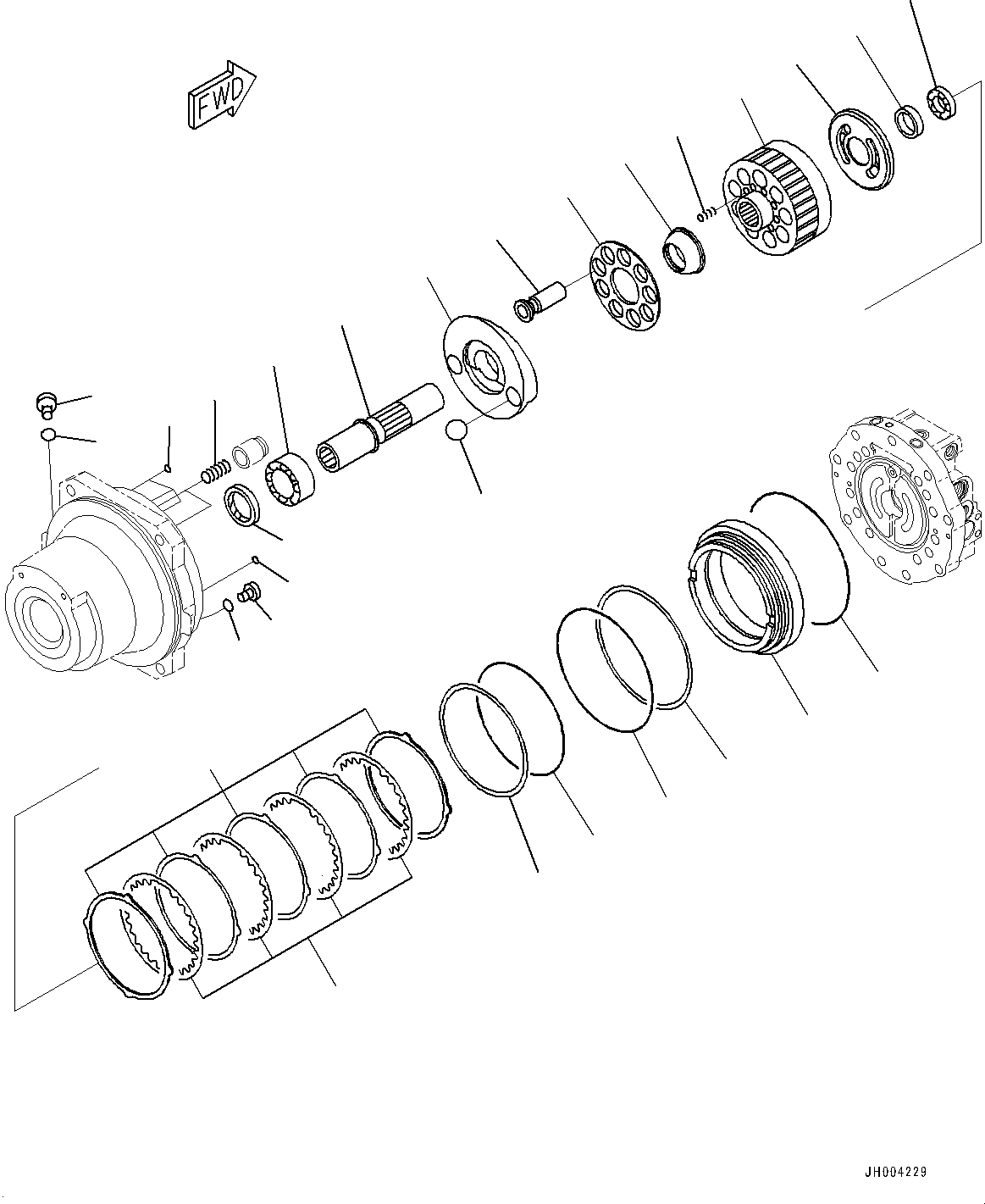 FWD

JH004229