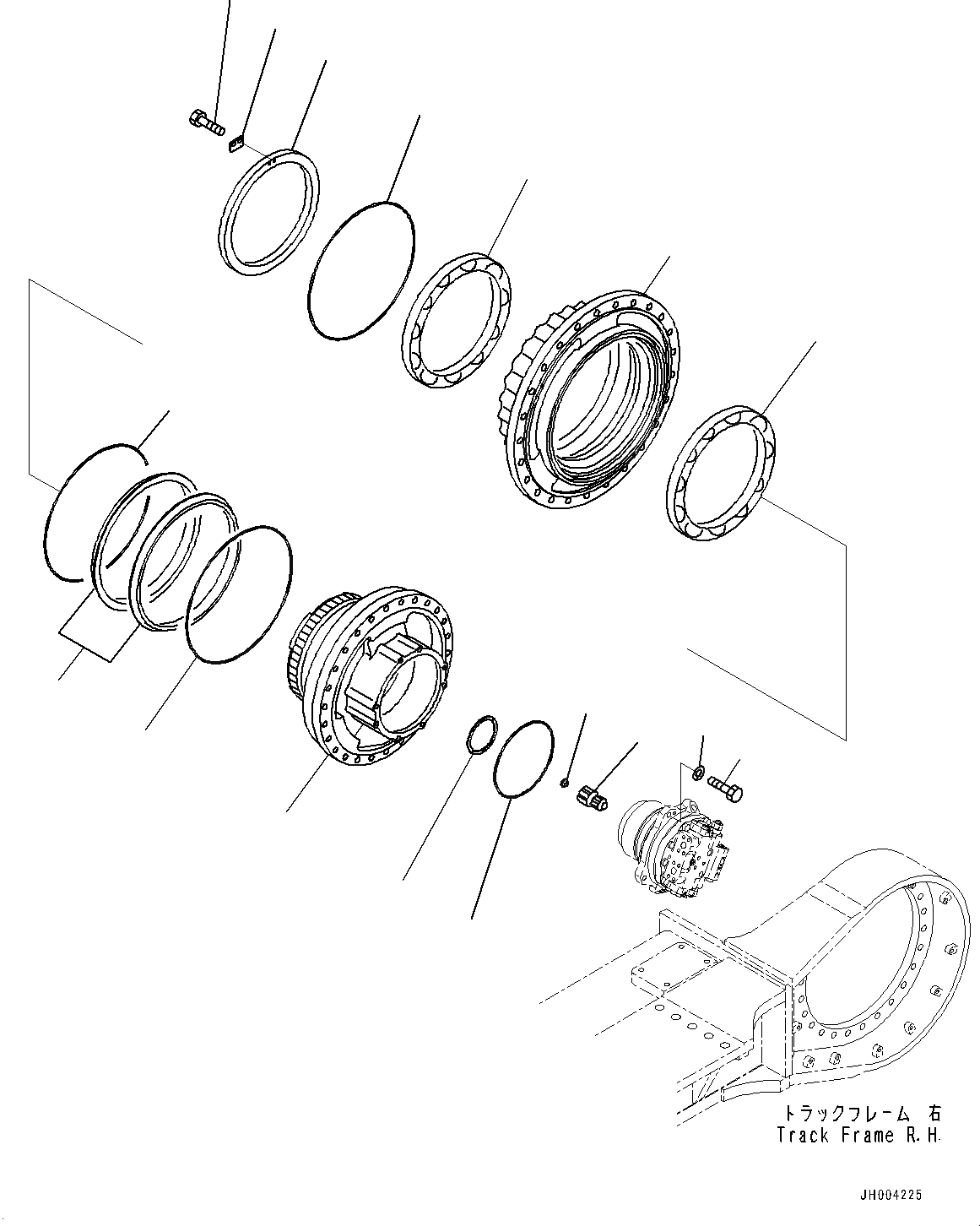 トラックフレーム 右
Track Frame R.H.

JH004225