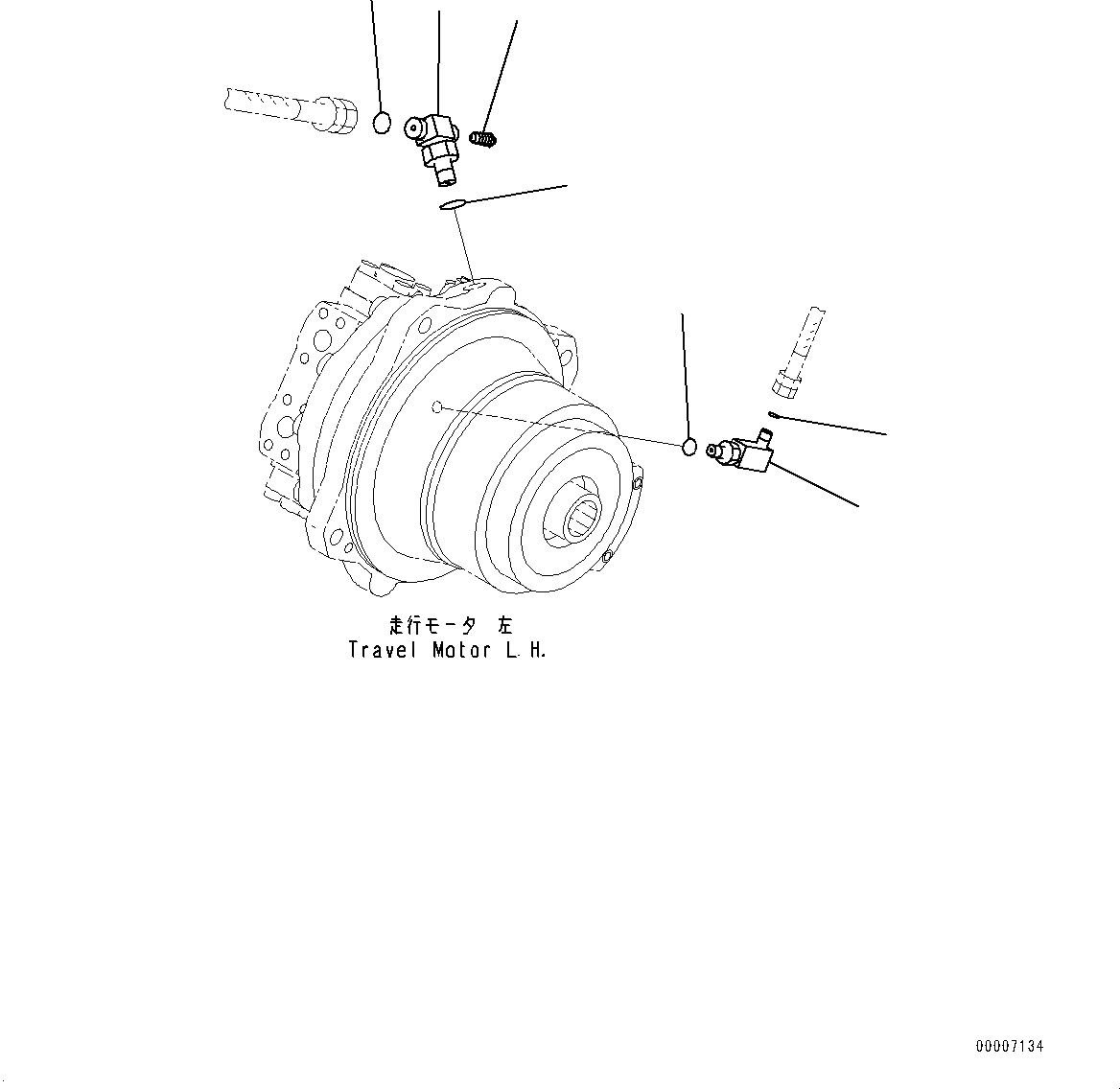 走行モータ 左
Travel Motor L.H.

00007134