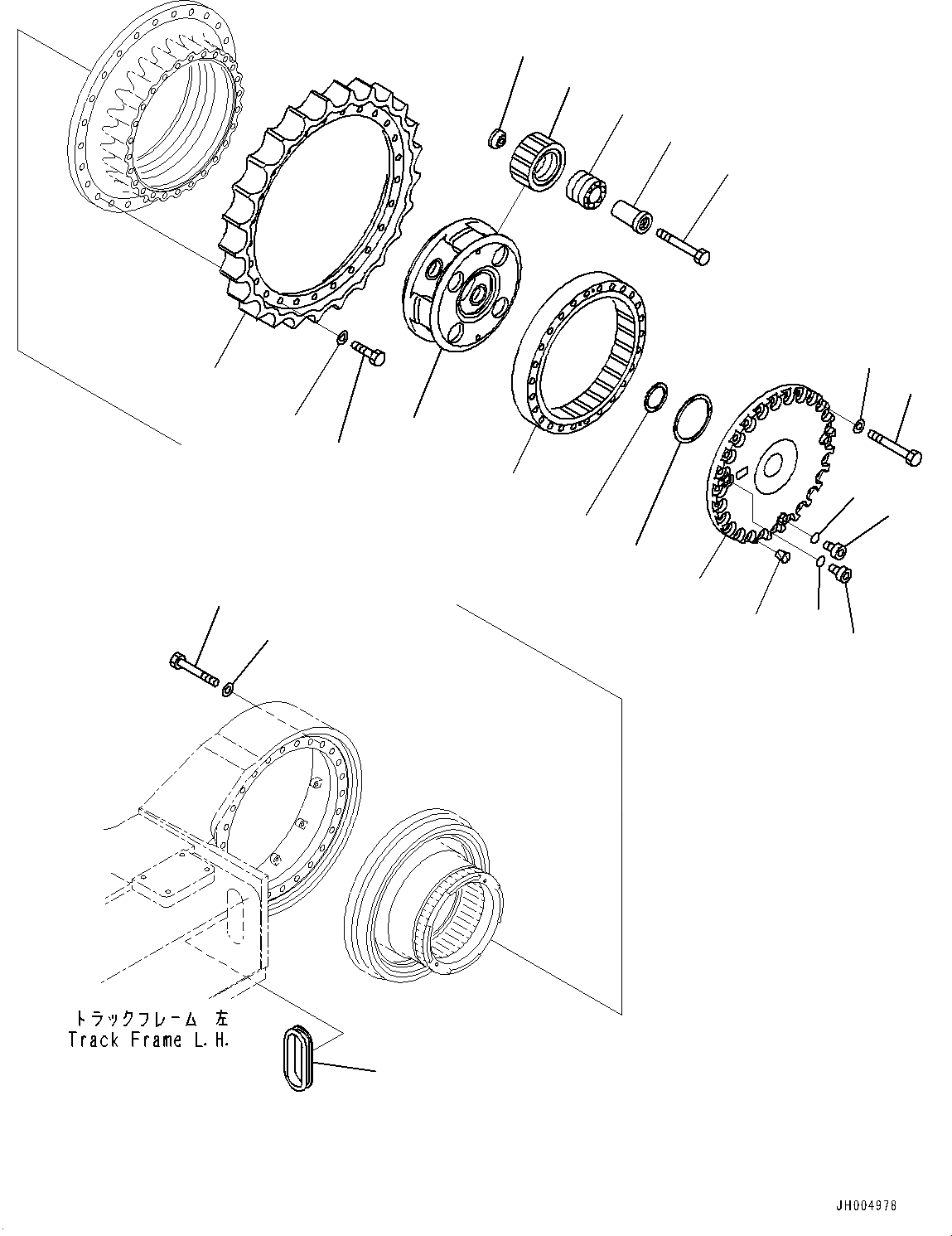 トラックフレーム 左
Track Frame L.H.

JH004978