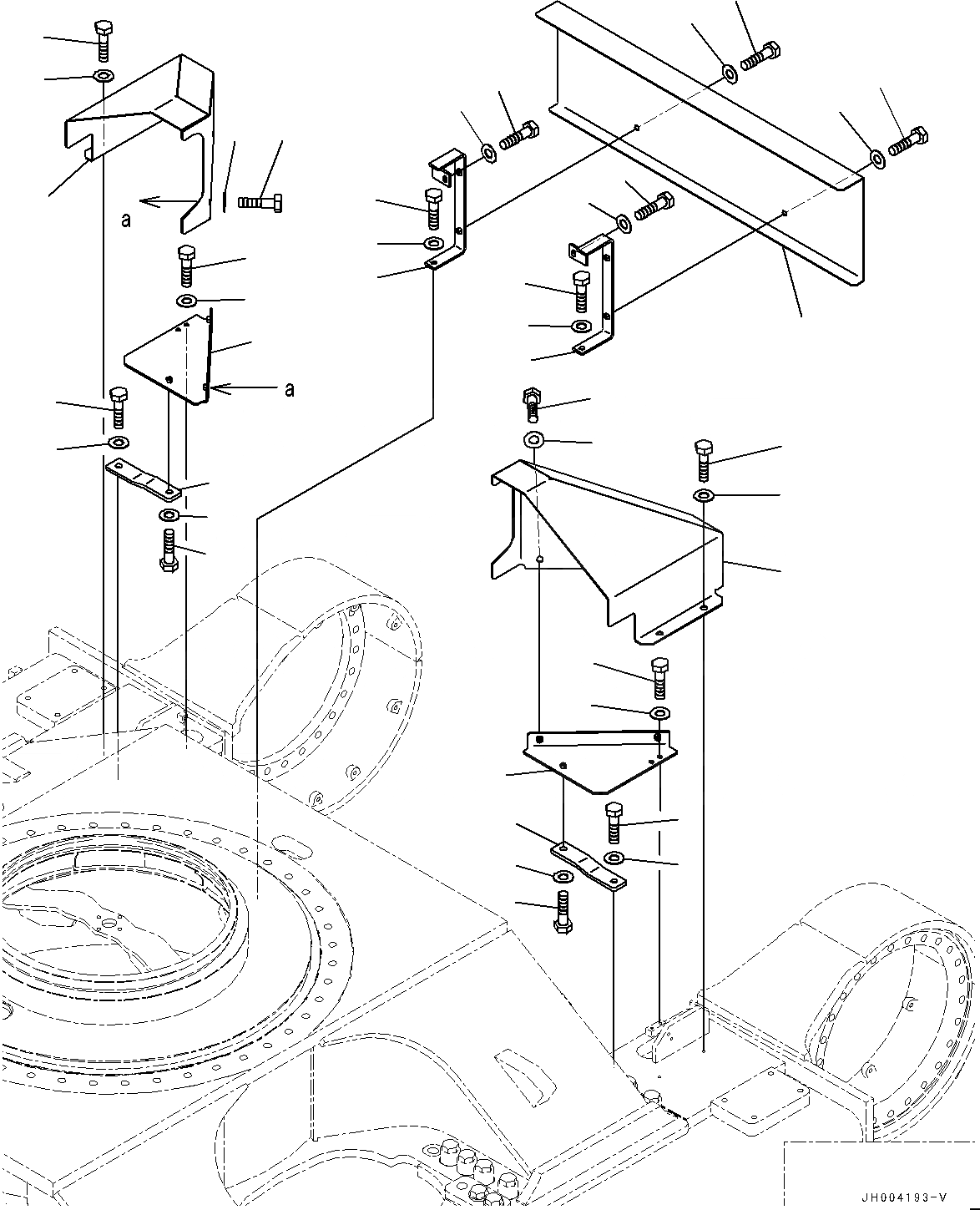 a

a

JH004193-V