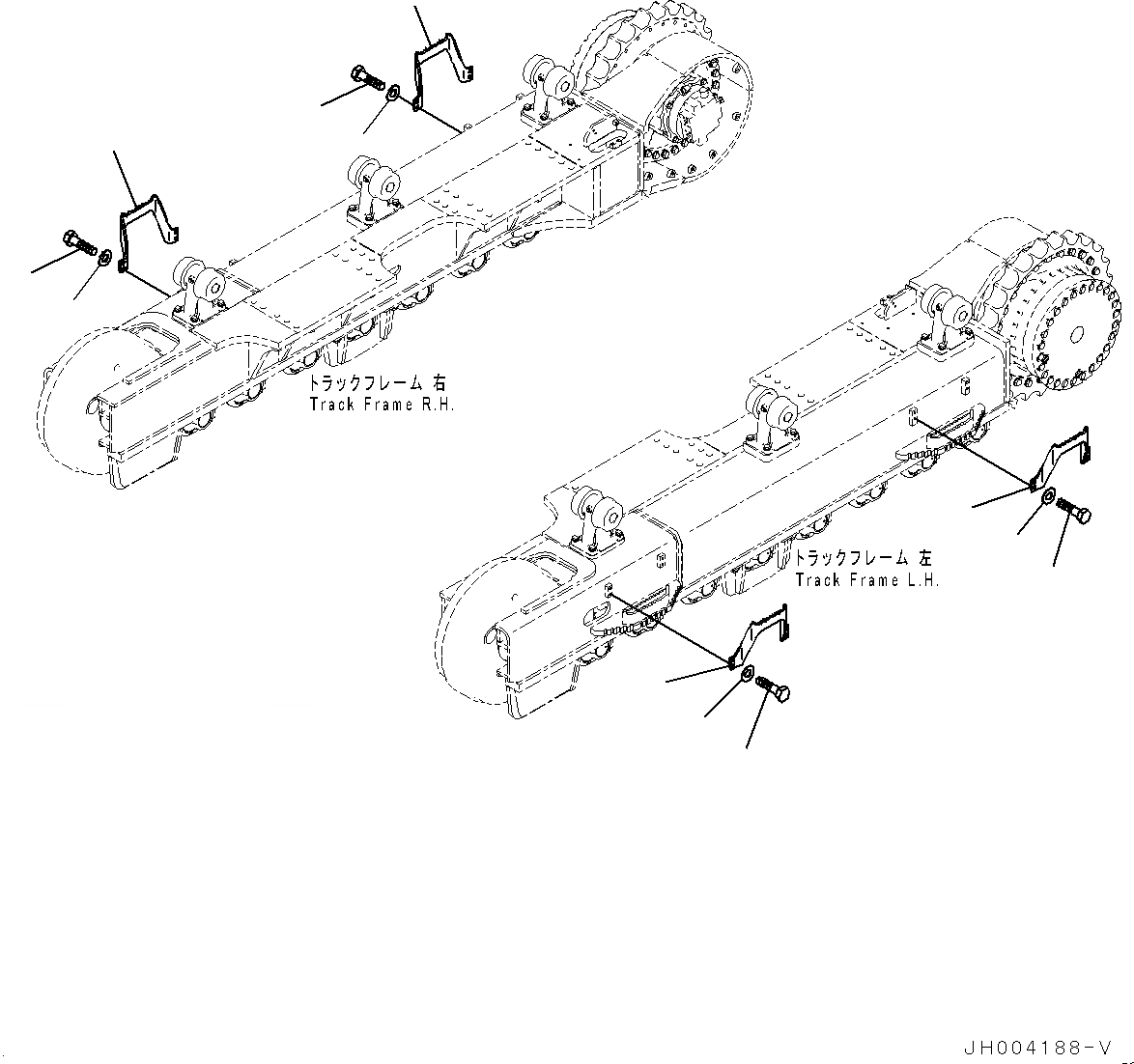 トラックフレーム 右
Track Frame R.H.

トラックフレーム 左
Track Frame L.H.

JH004188-V