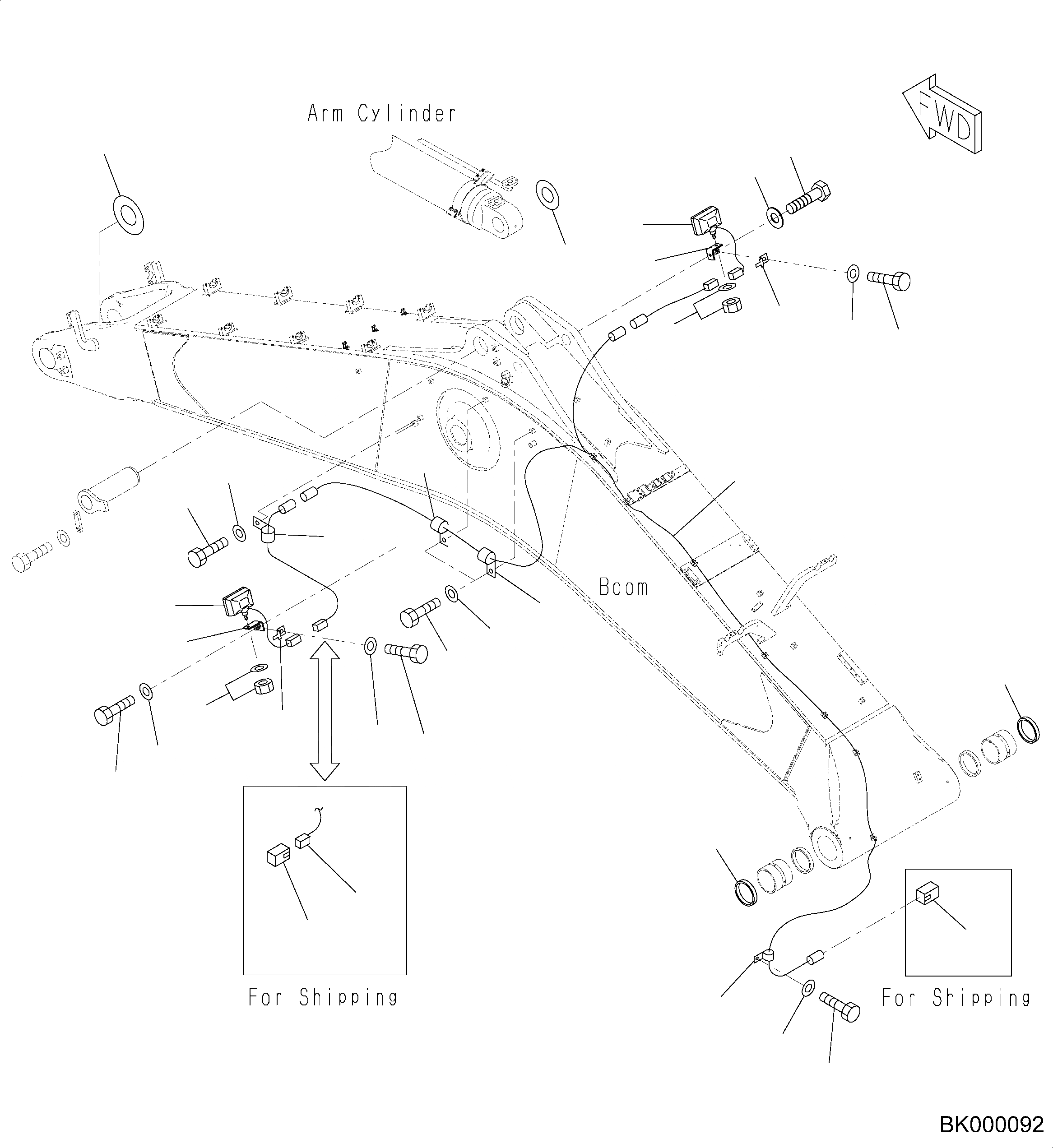 Arm Cylinder

FWD

Boom

For Shipping

For Shipping

BK000092