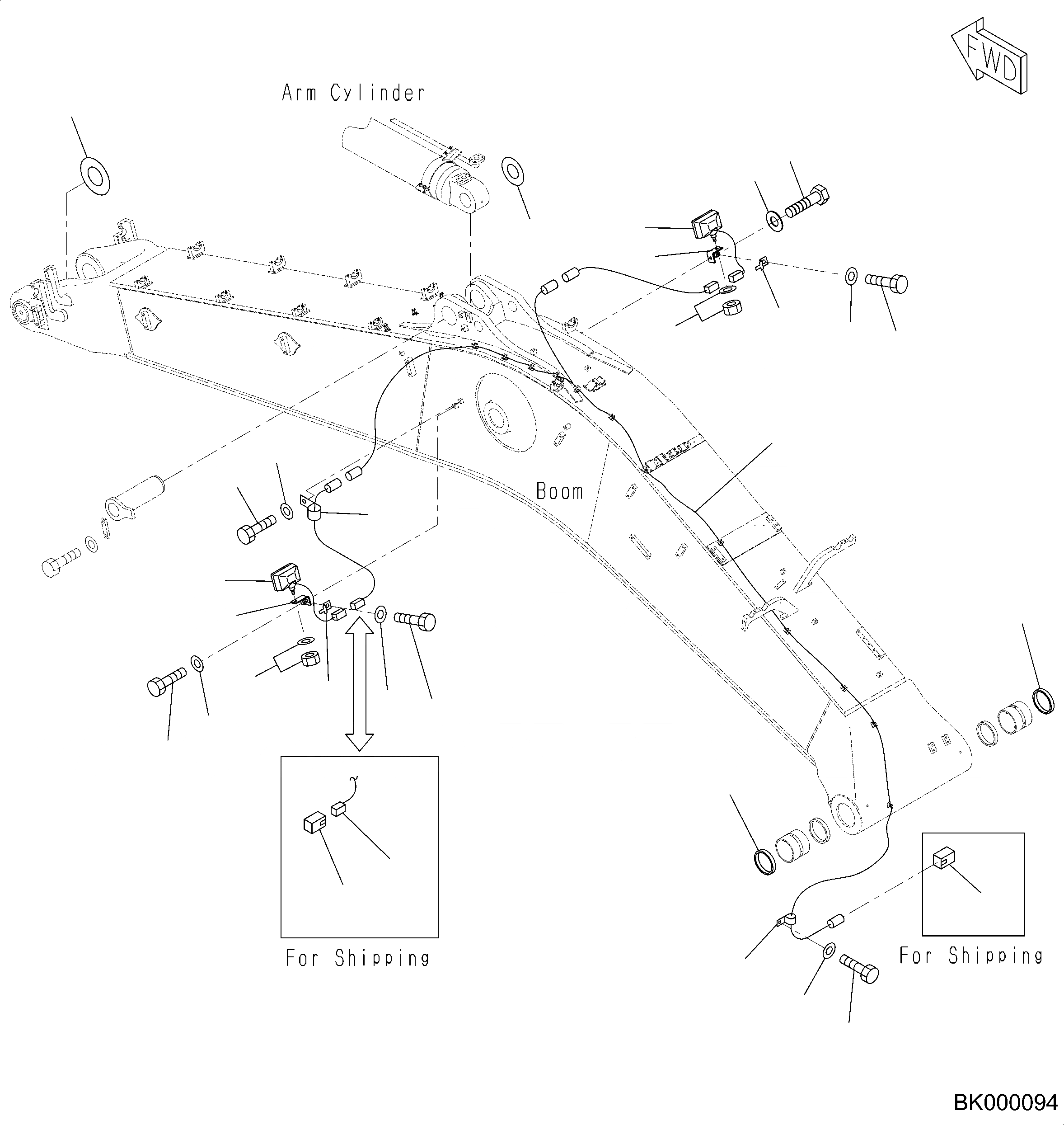 FWD

Arm Cylinder

Boom

For Shipping

For Shipping

BK000094