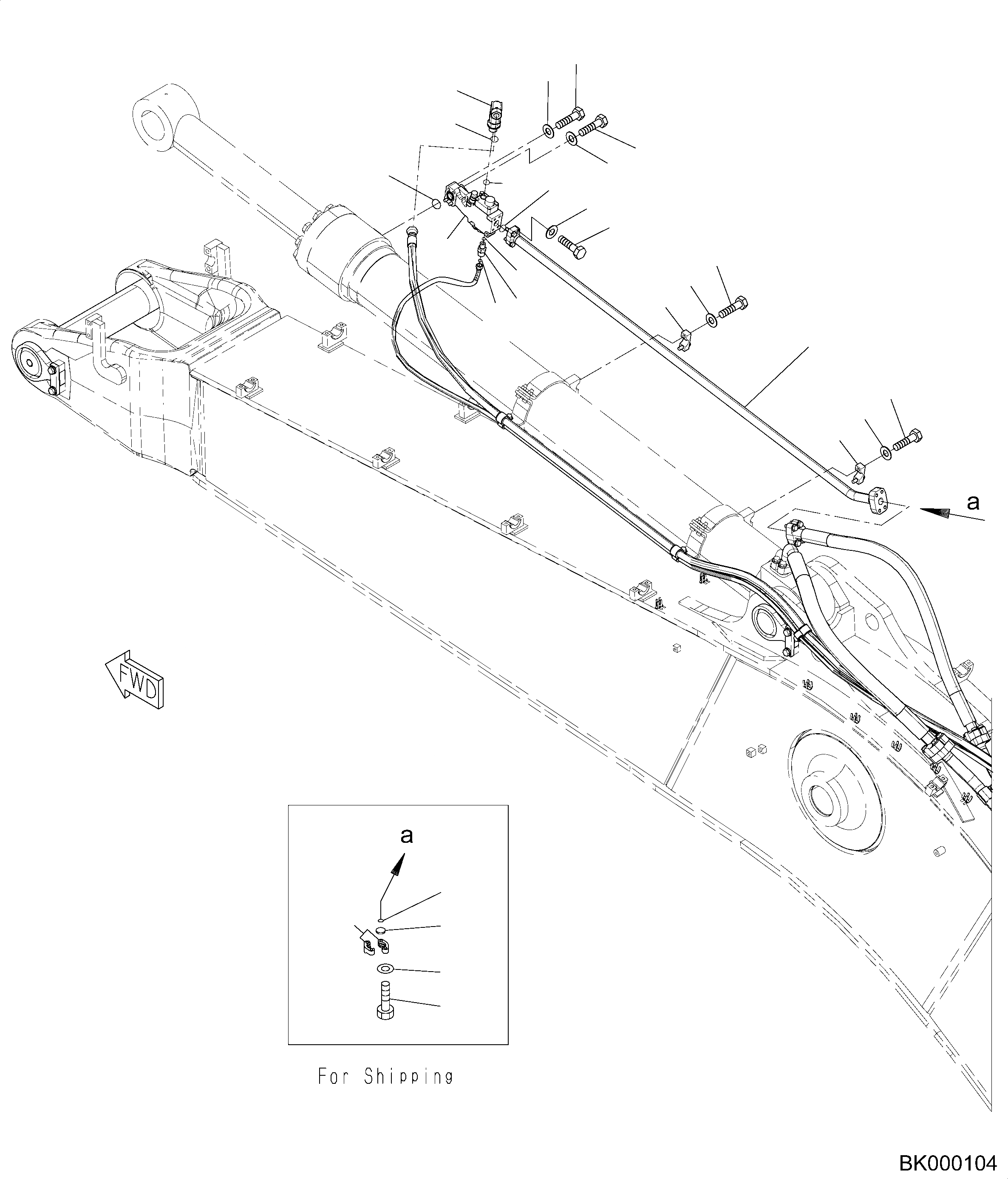 a

FWD

a

For Shipping

BK000104