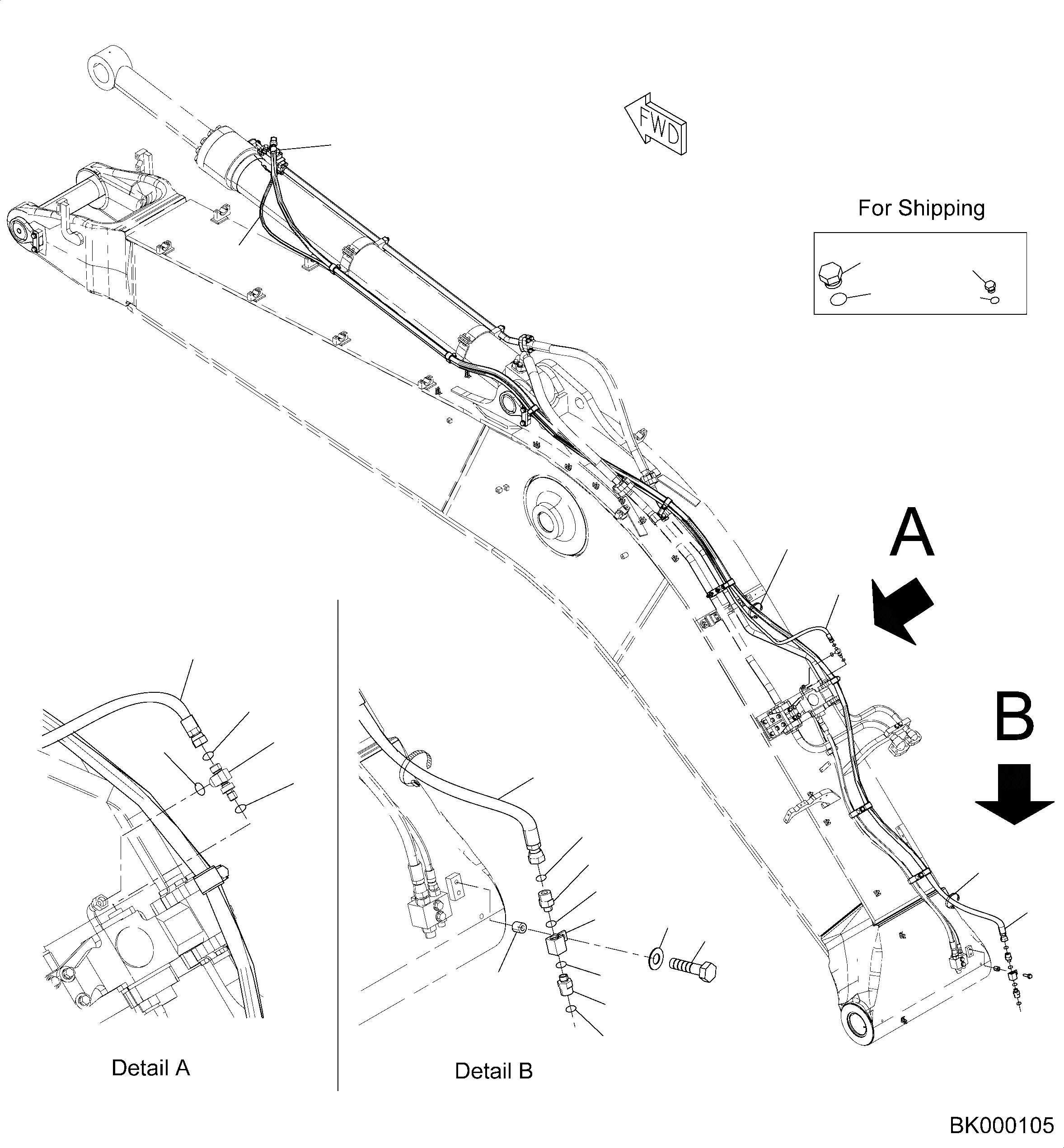 FWD

For Shipping

A

B

Detail A

Detail B

BK000105