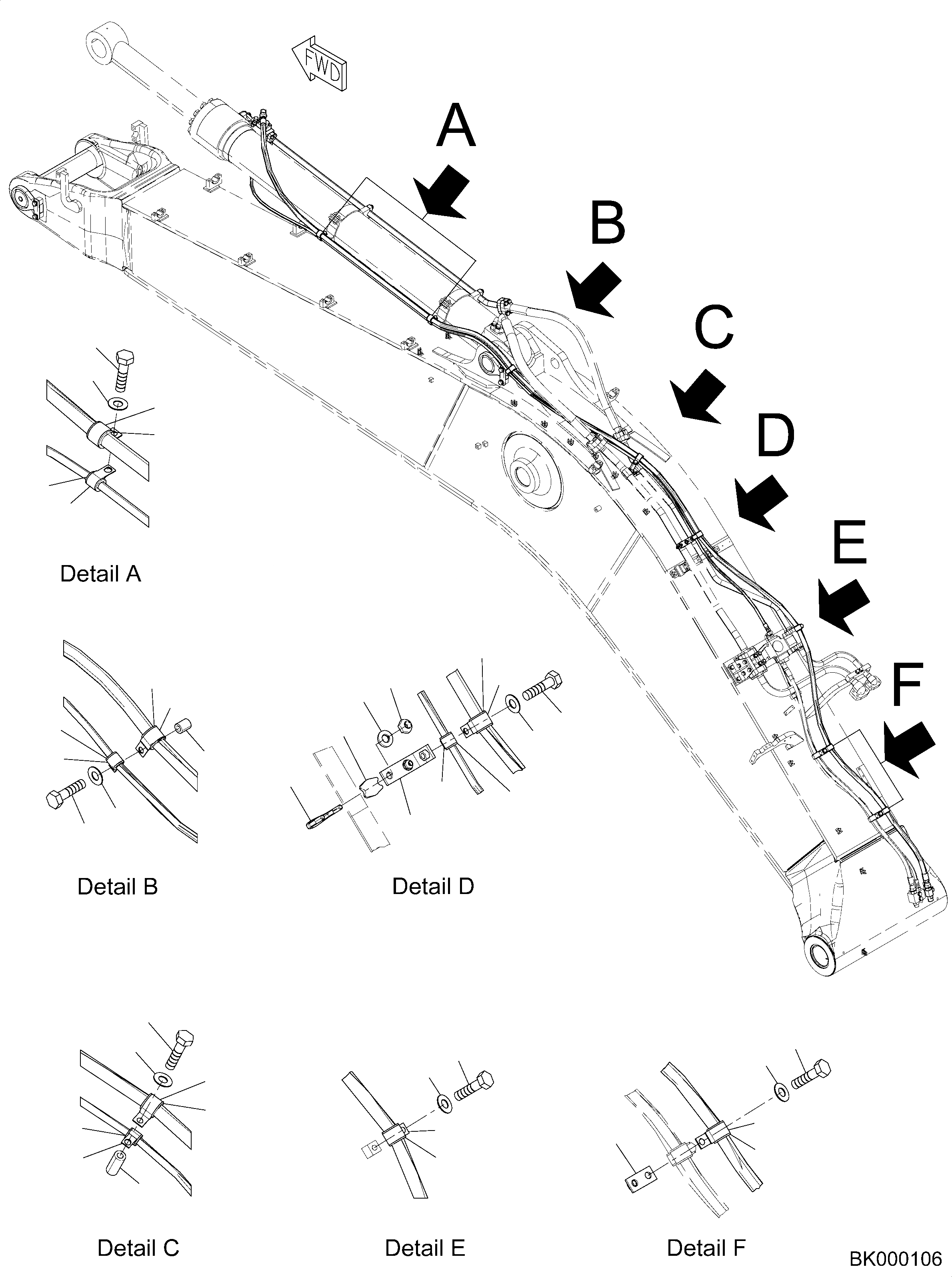 FWD

A

B

C

D

E

F

Detail A

Detail B

Detail D

Detail C

Detail E

Detail F

BK000106