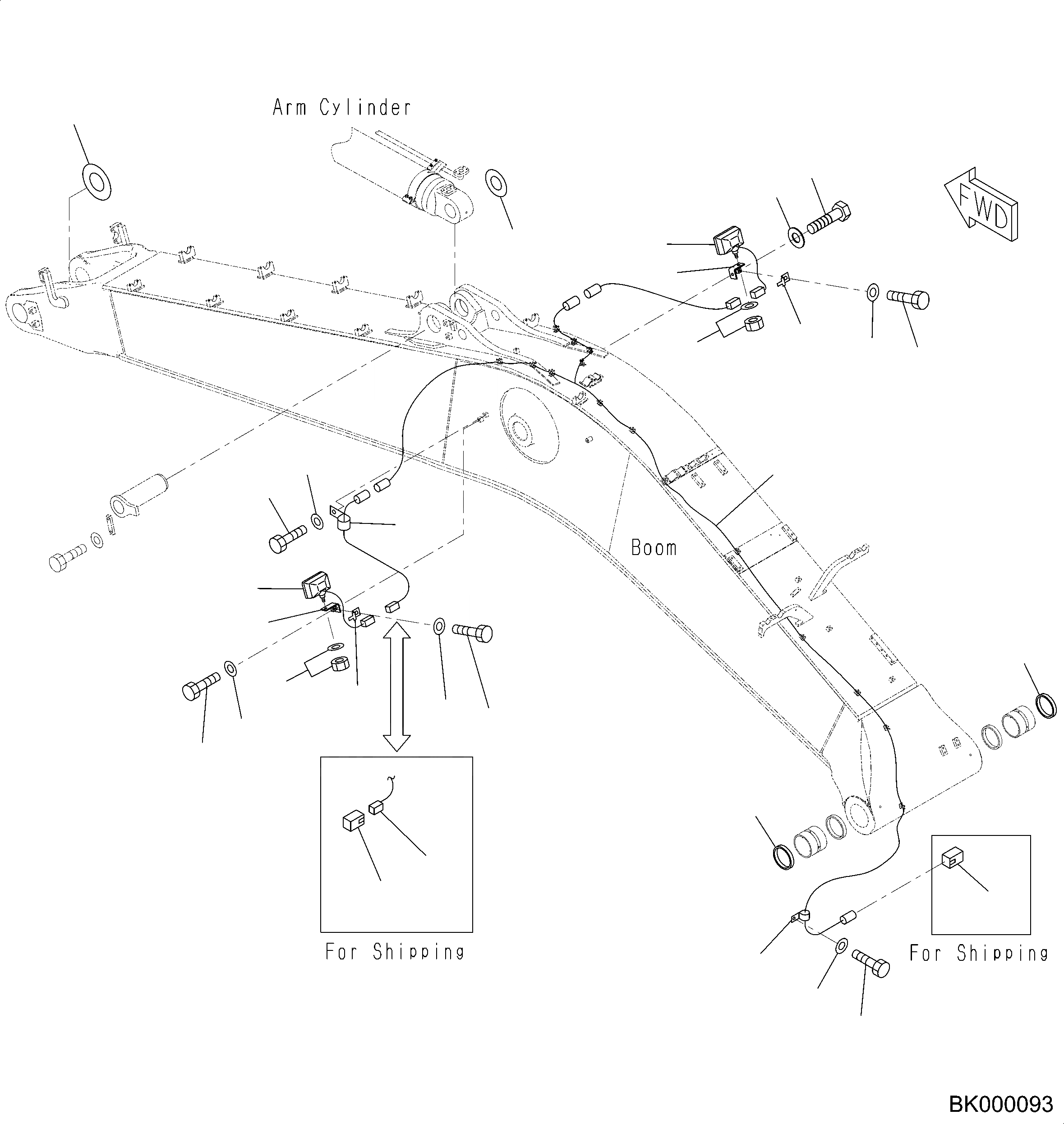 Arm Cylinder

FWD

Boom

For Shipping

For Shipping

BK000093