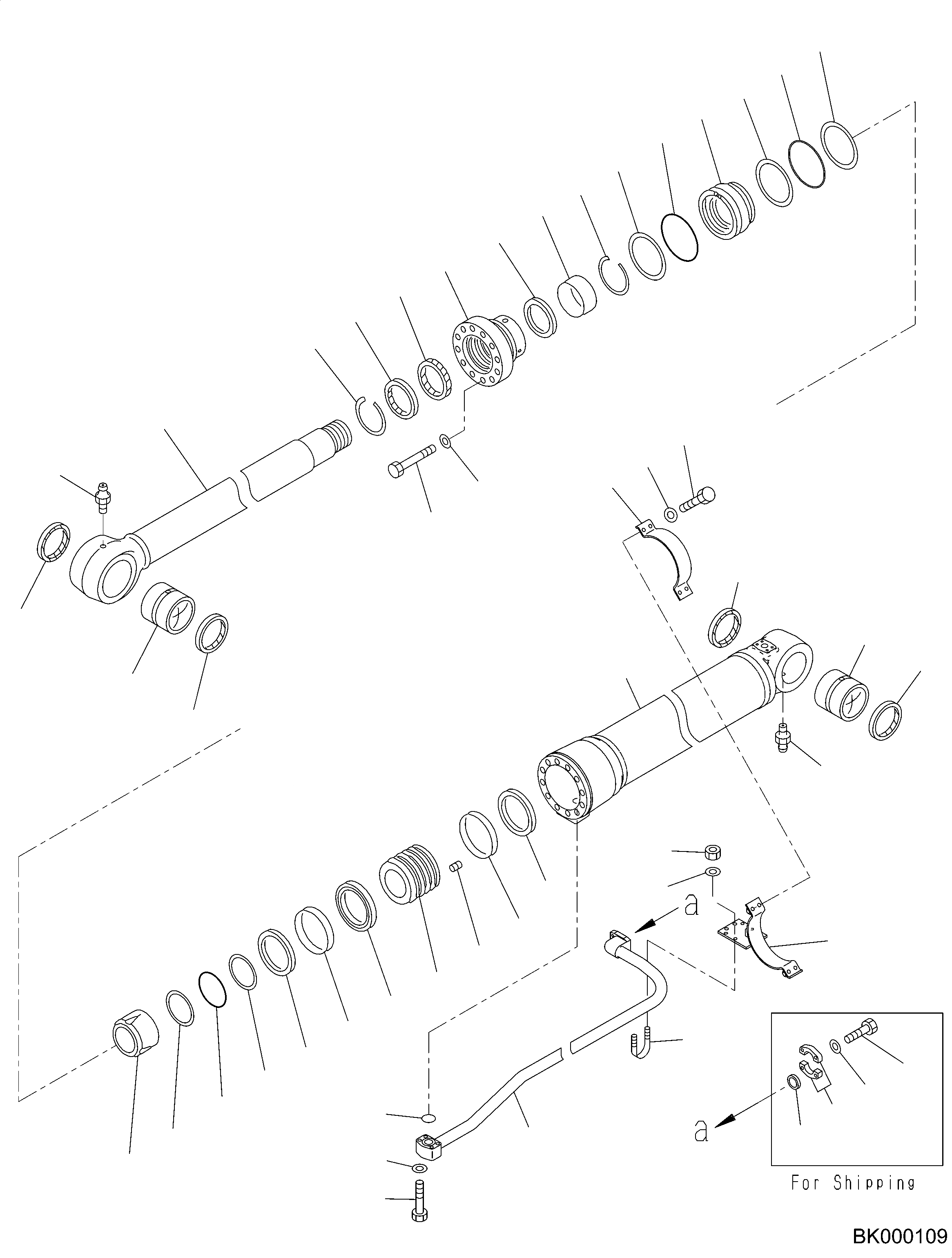 a

a

For Shipping

BK000109