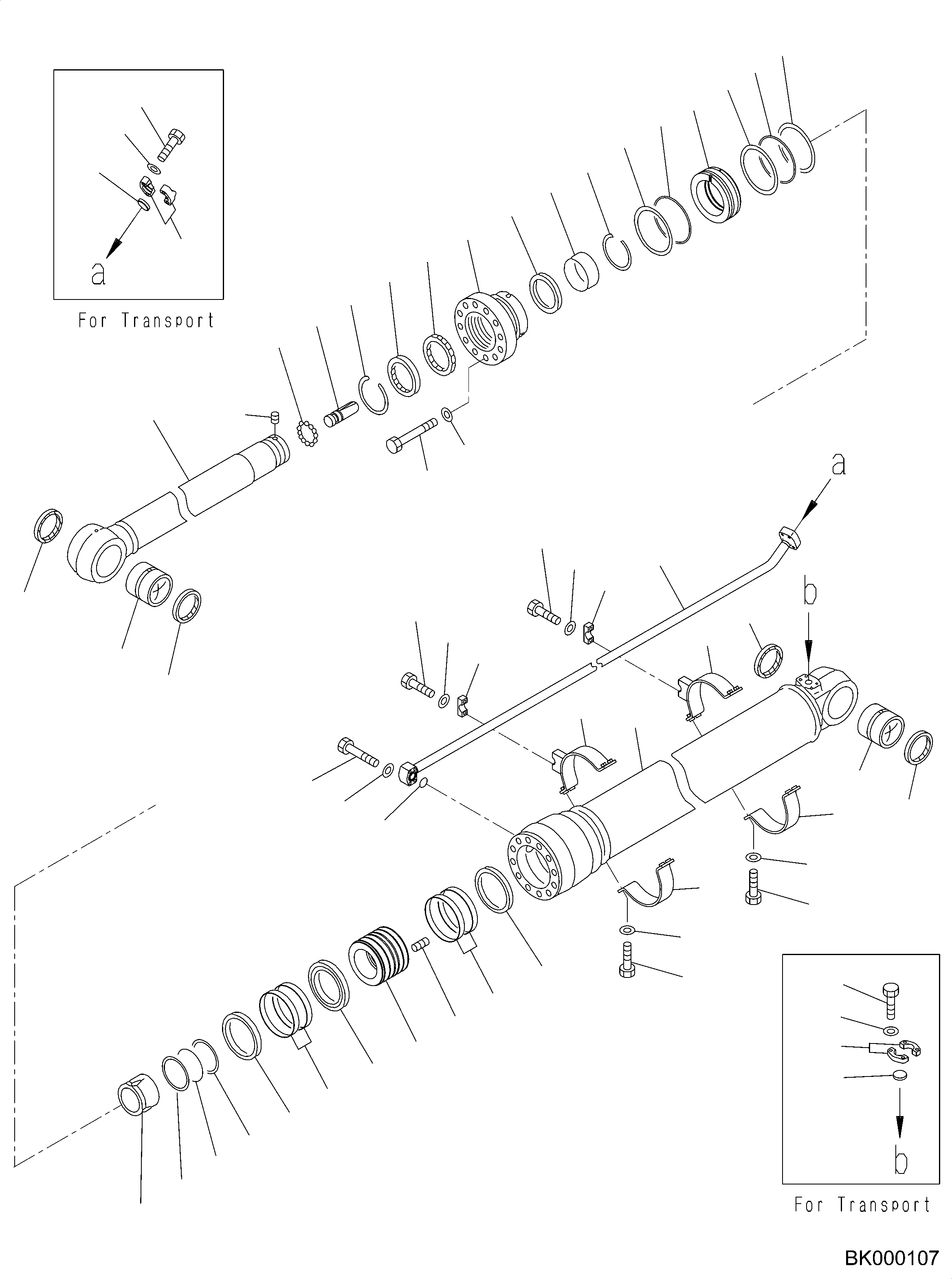 a

For Transport

a

b

b

For Transport

BK000107