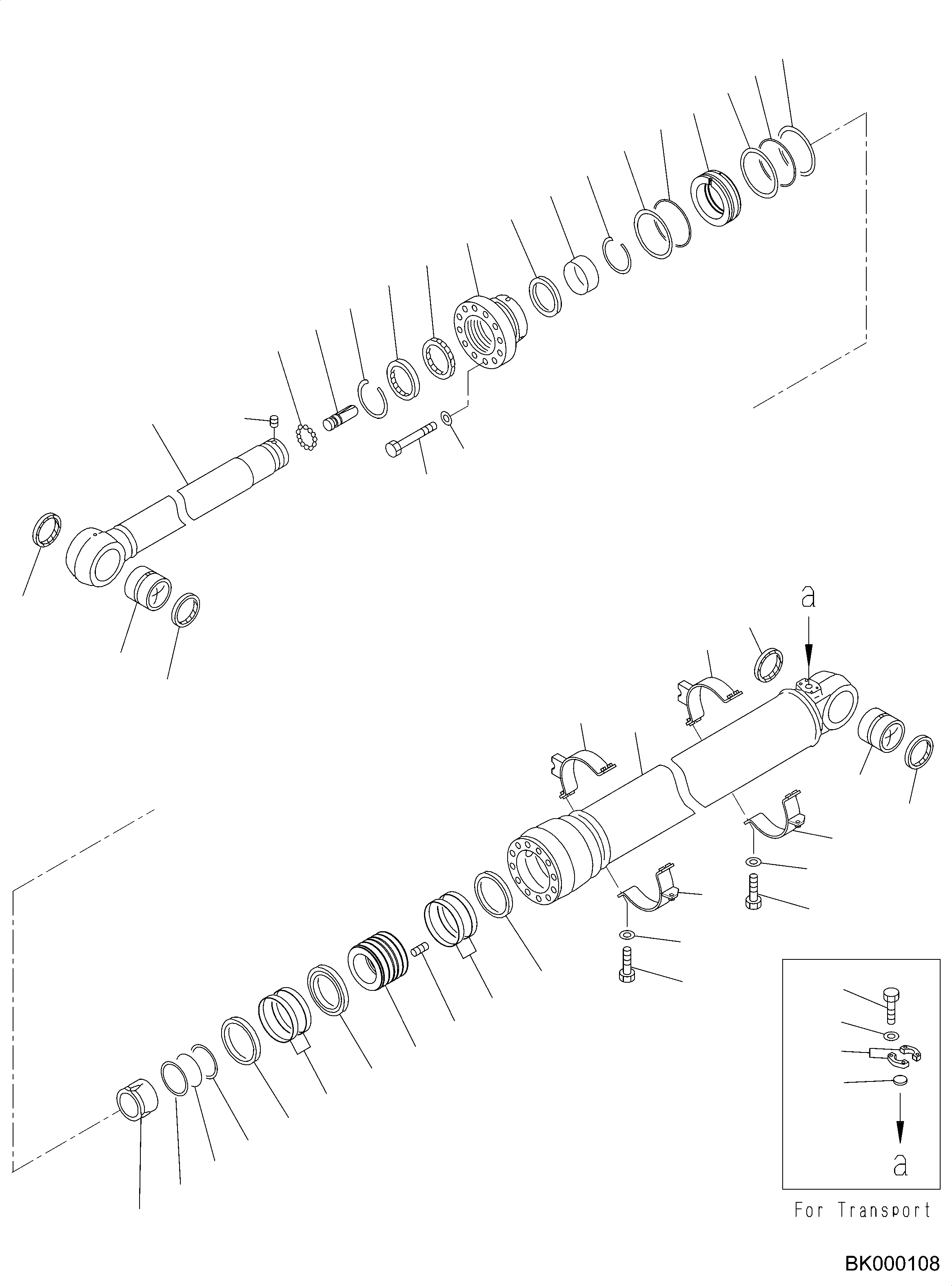 a

a

For Transport

BK000108