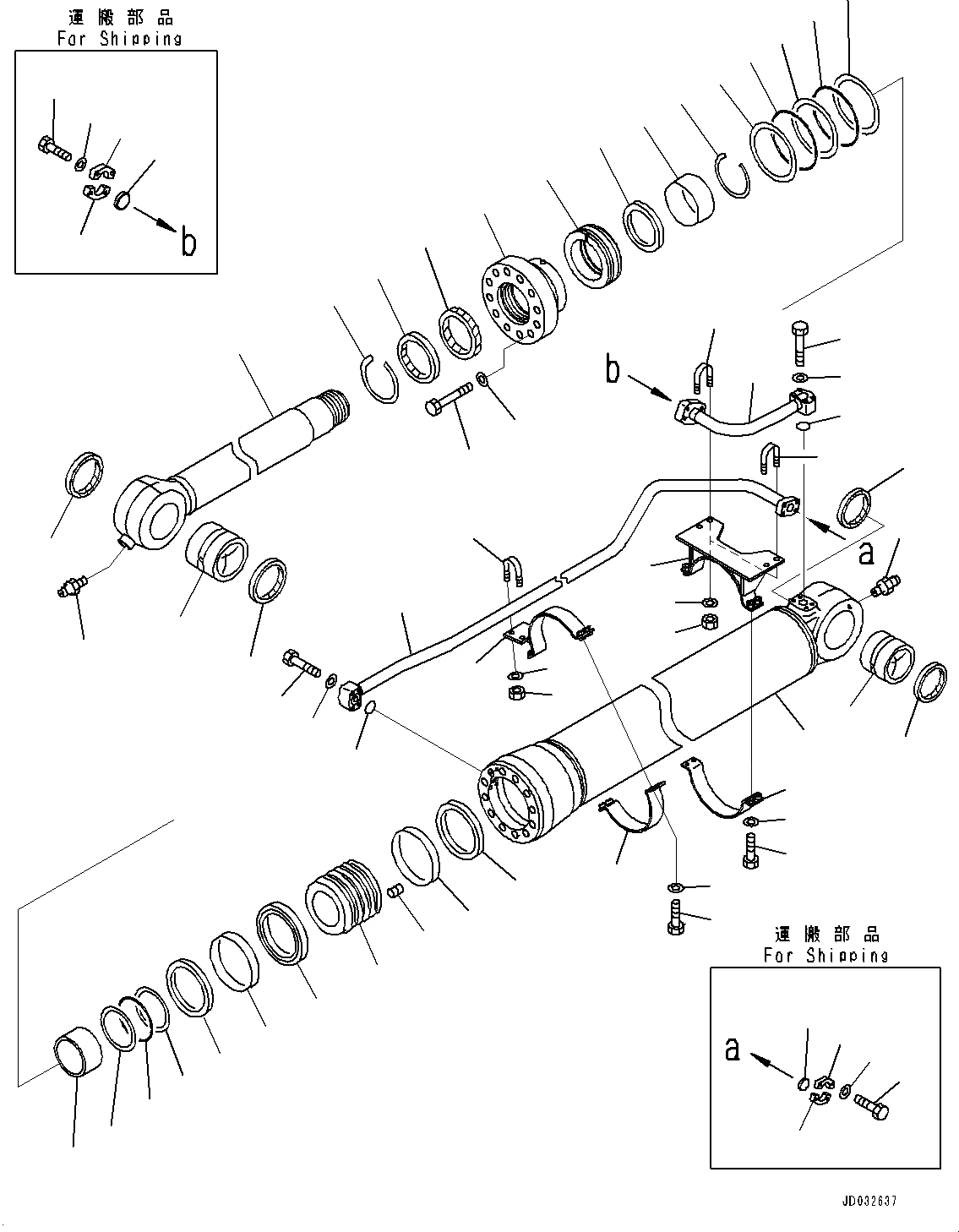 運搬部品
For Shipping

b

b

a

運搬部品
For Shipping

a

JD032637