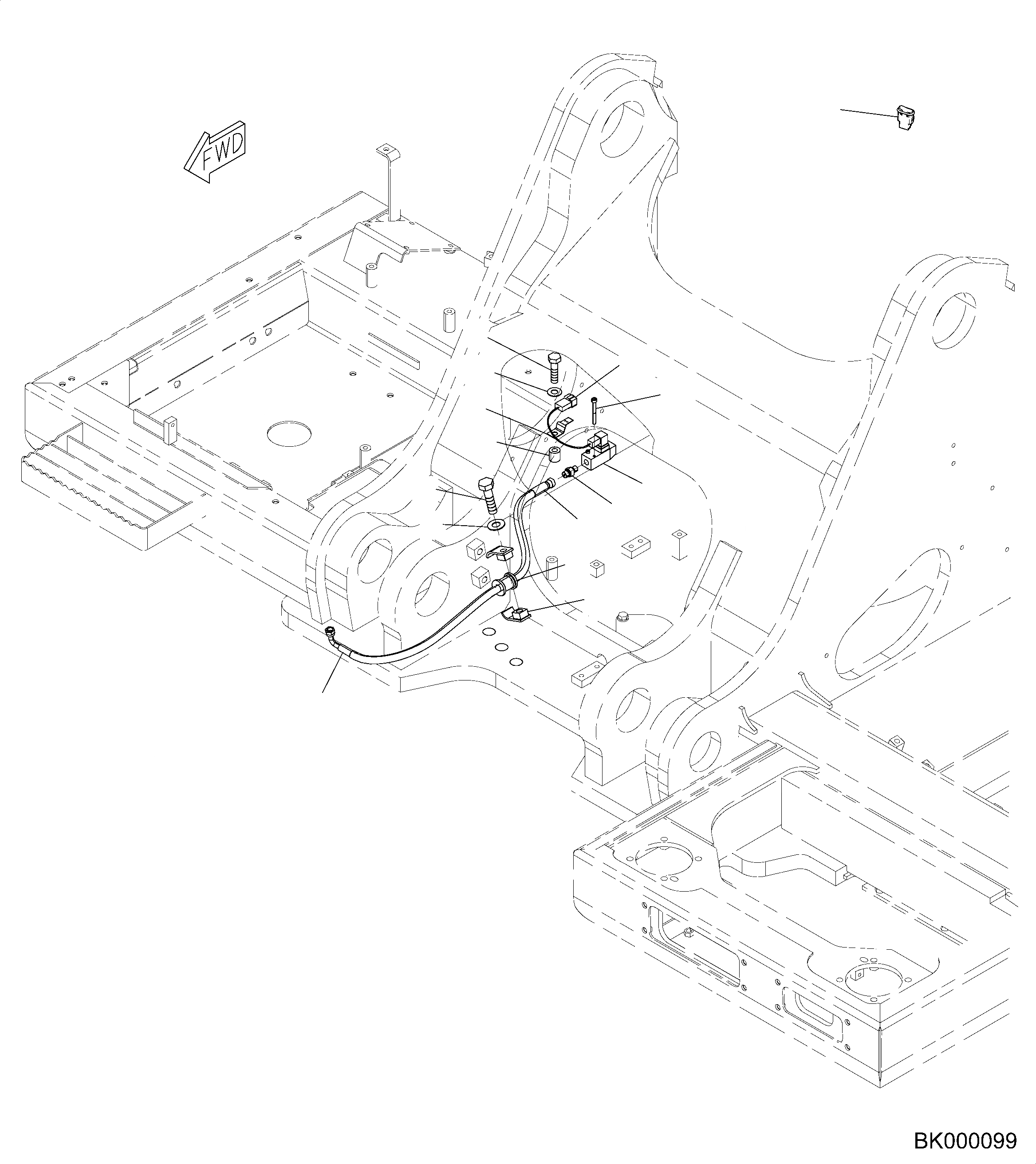 FWD

BK000099