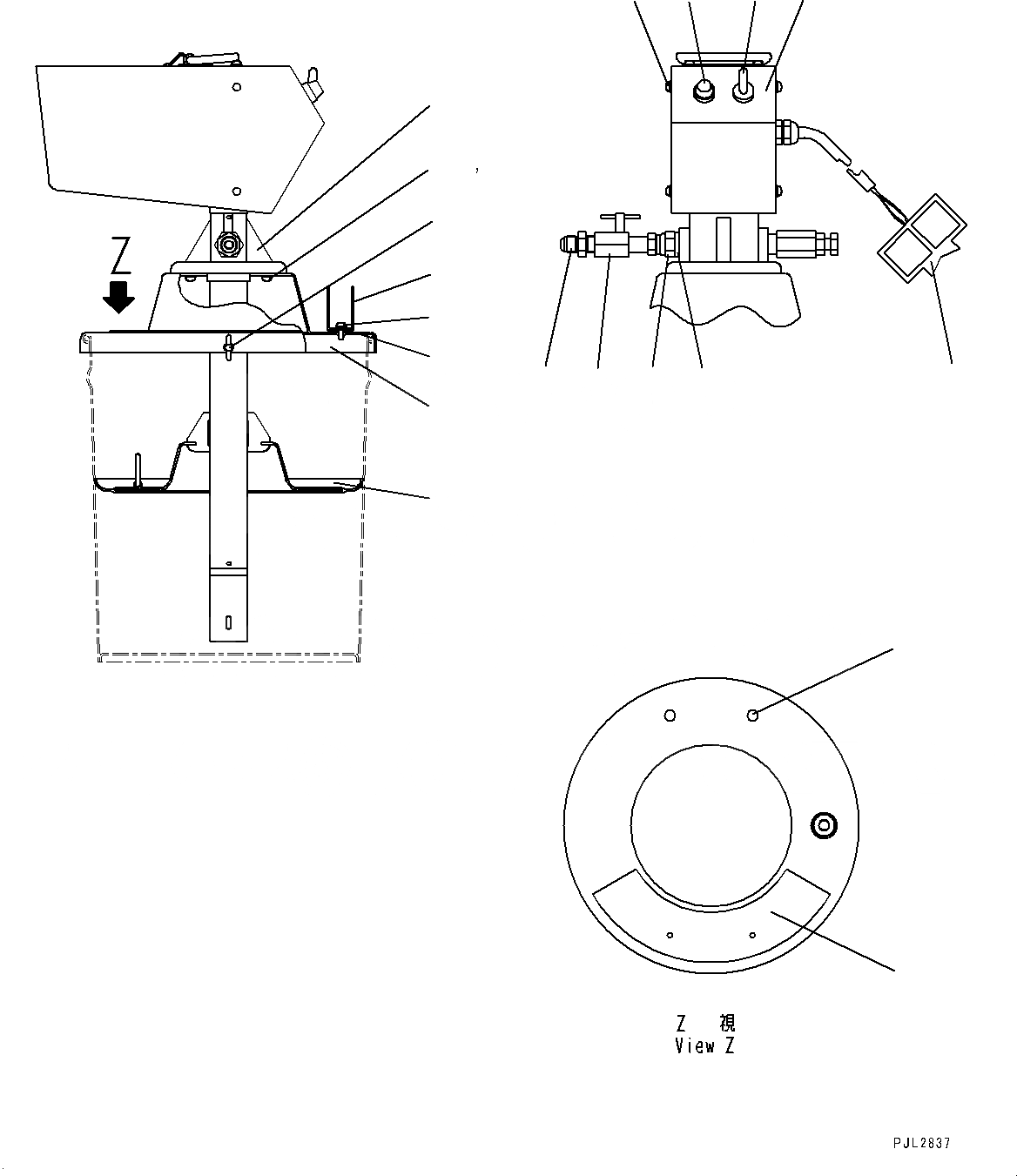 Z

Z 視
View Z

PJL2837