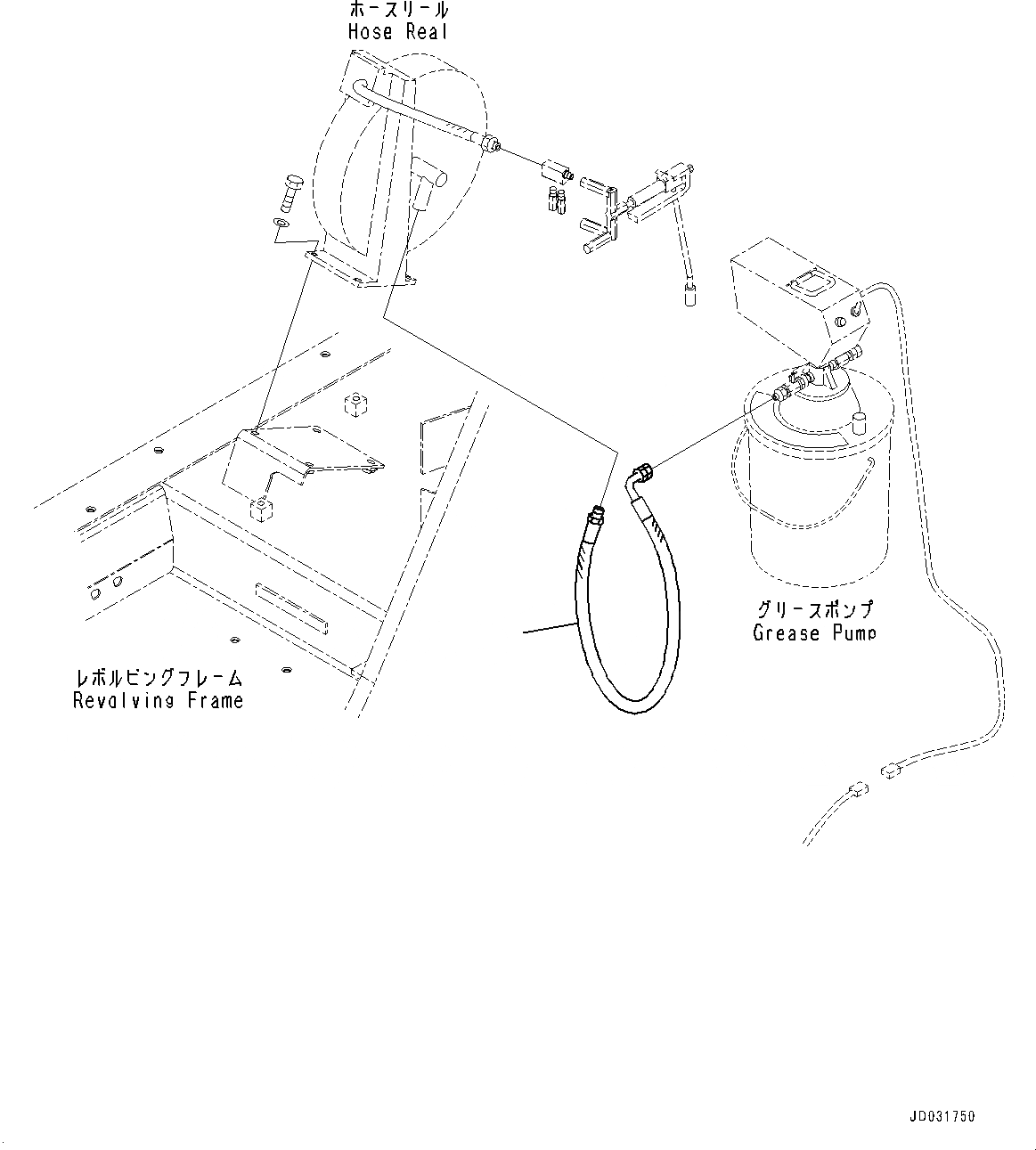 ホースリール
Hose Real

グリースポンプ
Grease Pump

レボルビングフレーム
Revolving Frame

JD031750