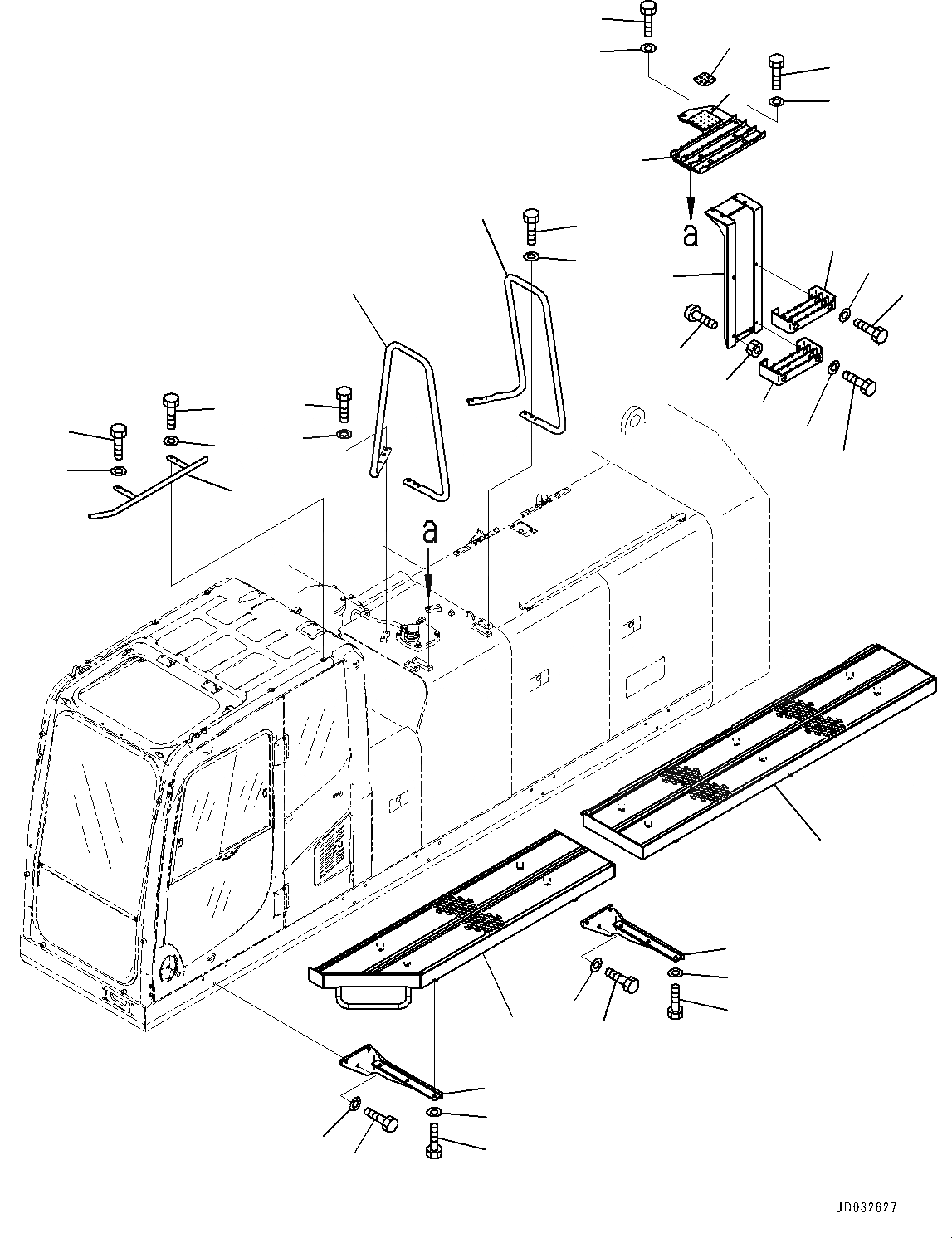 a

a

JD032627