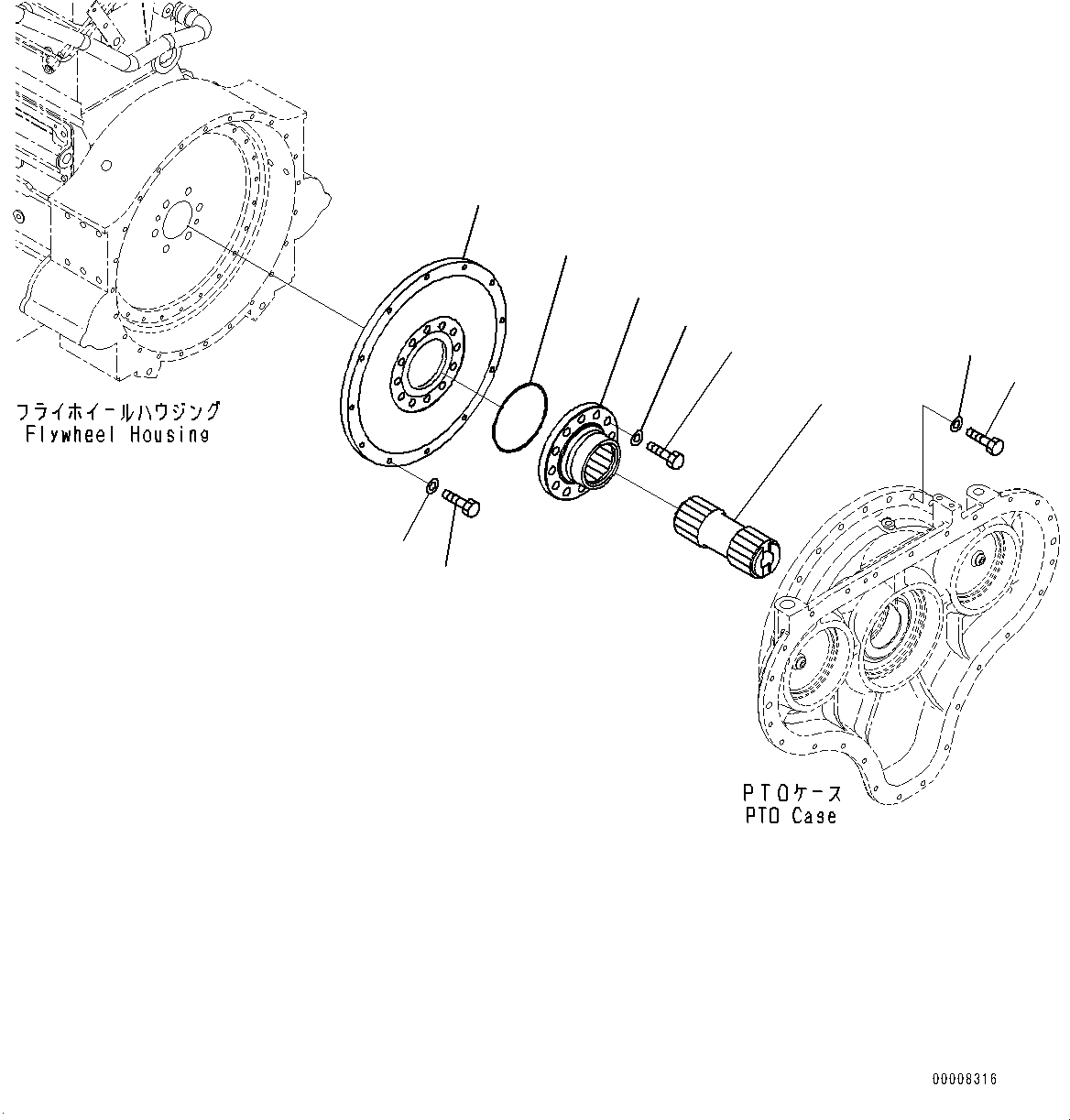 フライホイールハウジング
Flywheel Housing

PTOケース
PTO Case

00008316