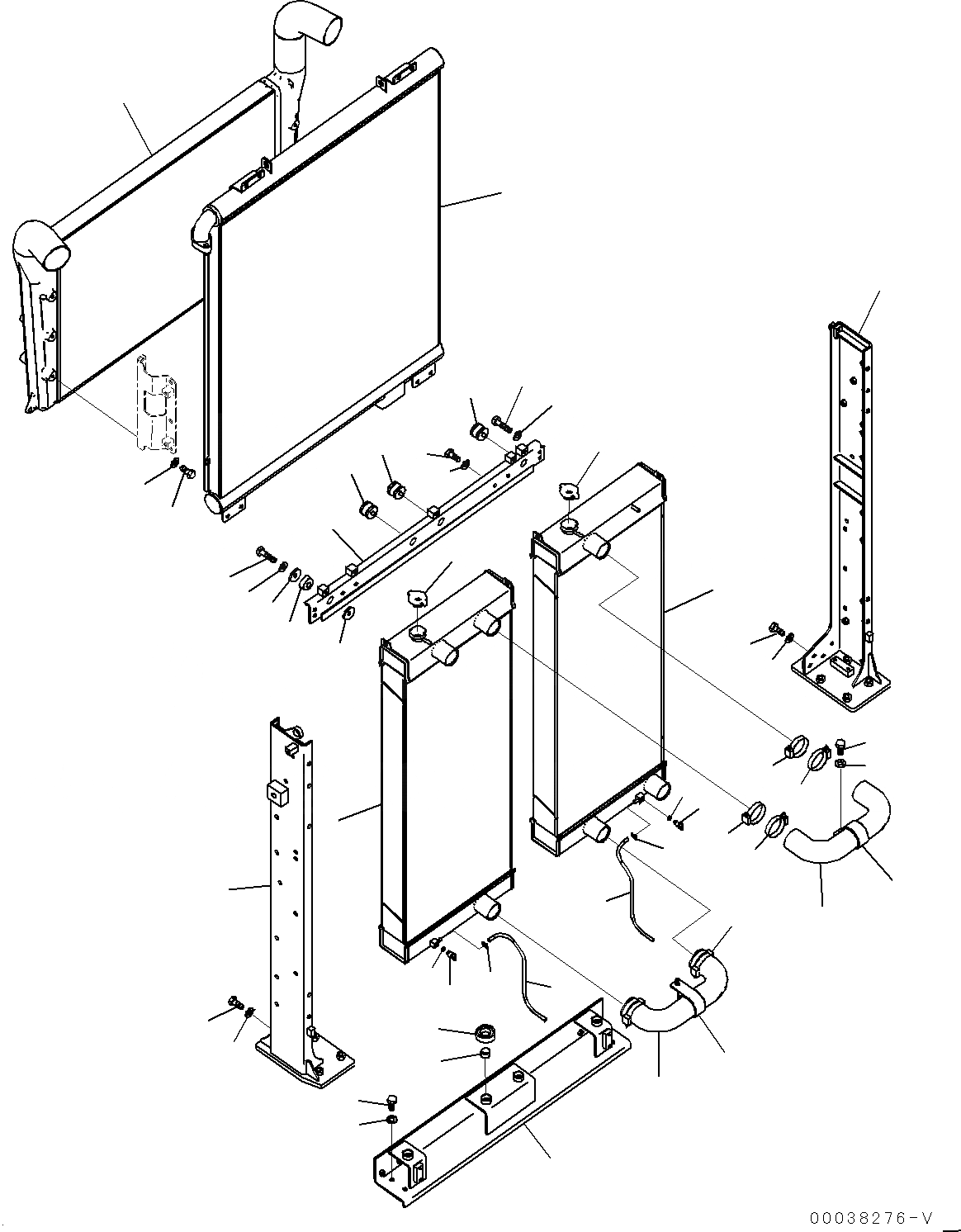 00038276-V