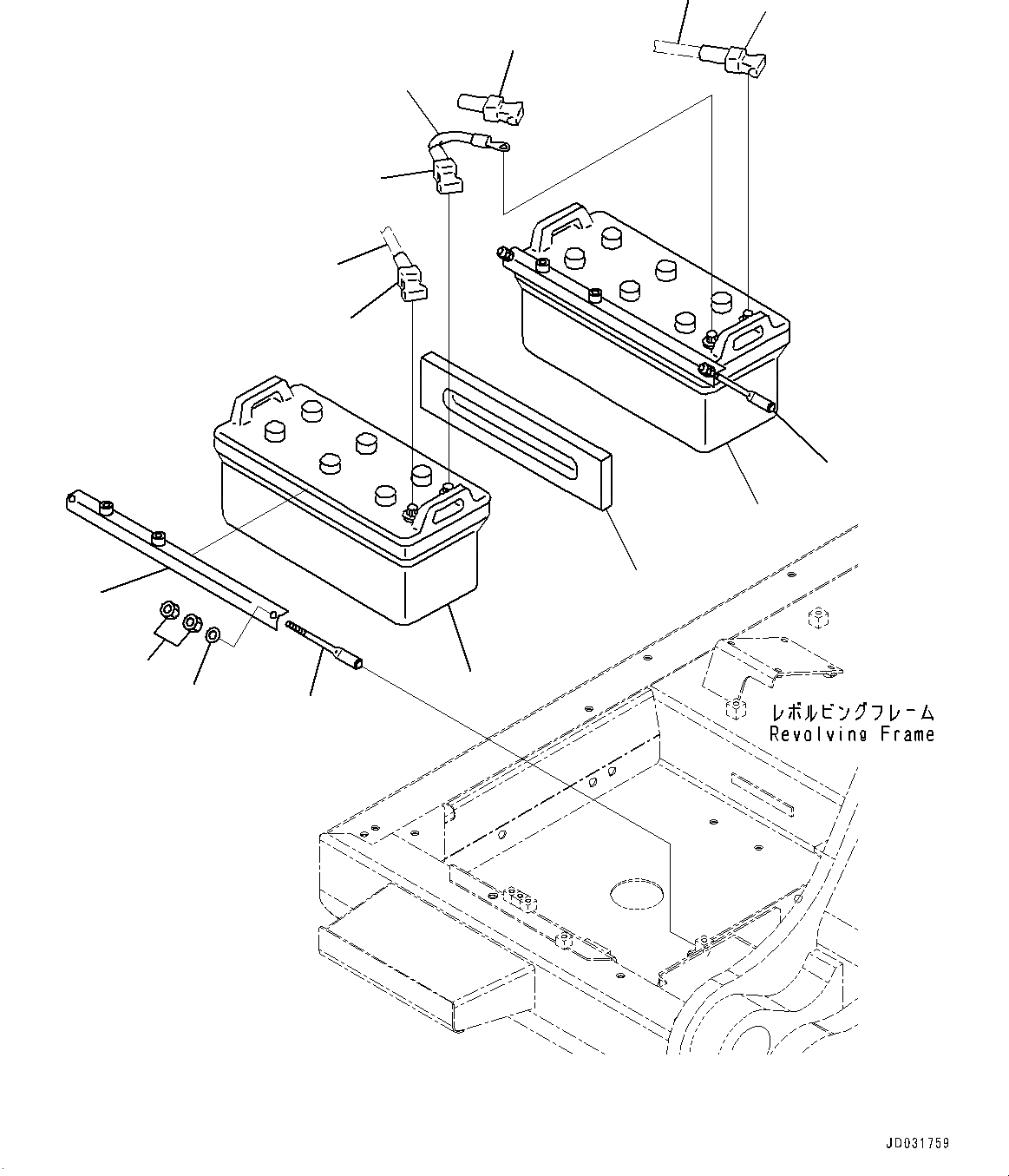 レボルビングフレーム
Revolving Frame

JD031759