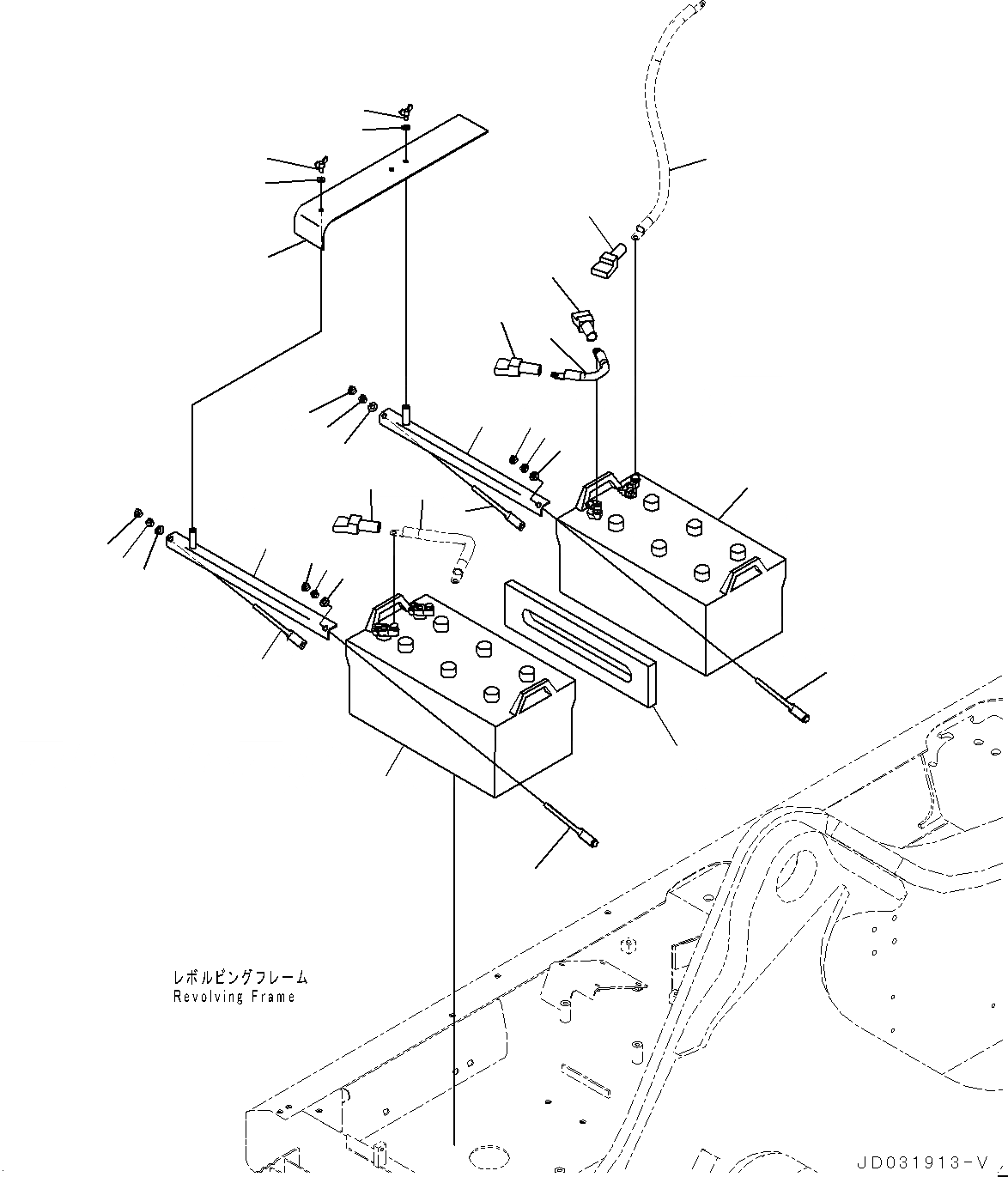 レボルビングフレーム
Revolving Frame

JD031913-V