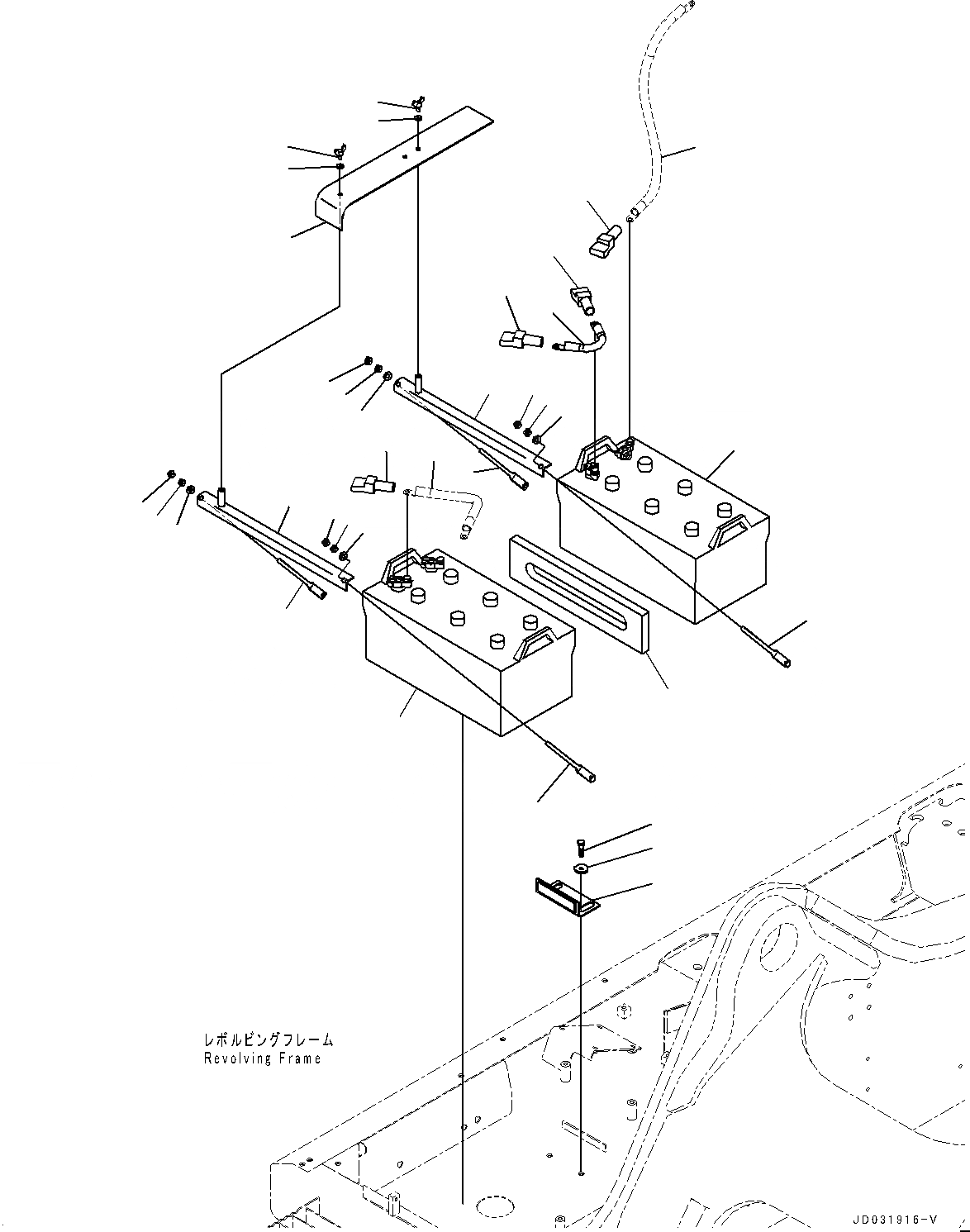 レボルビングフレーム
Revolving Frame

JD031916-V