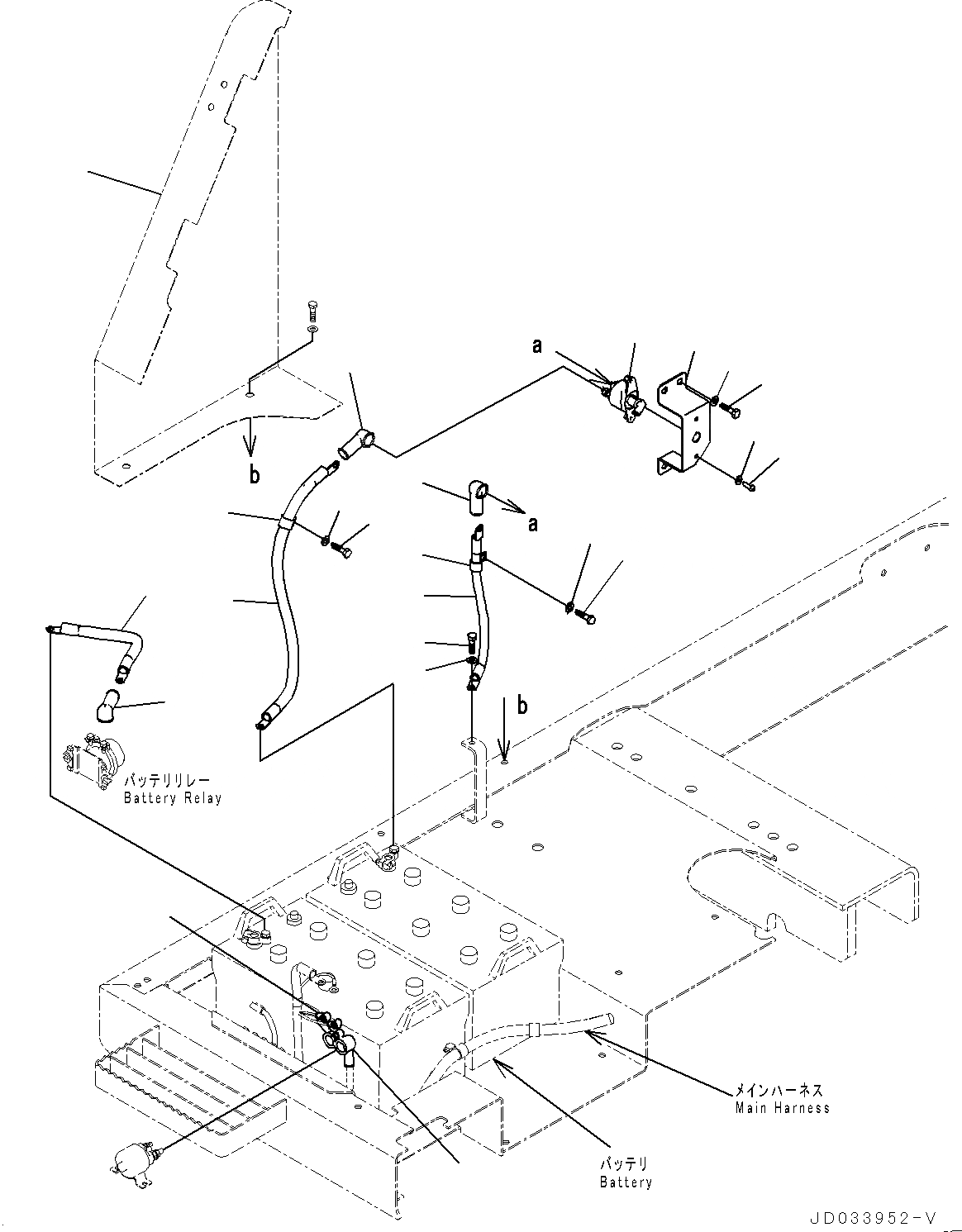 a

b

a

b

バッテリリレー
Battery Relay

メインハーネス
Main Harness

バッテリ
Battery

JD033952-V