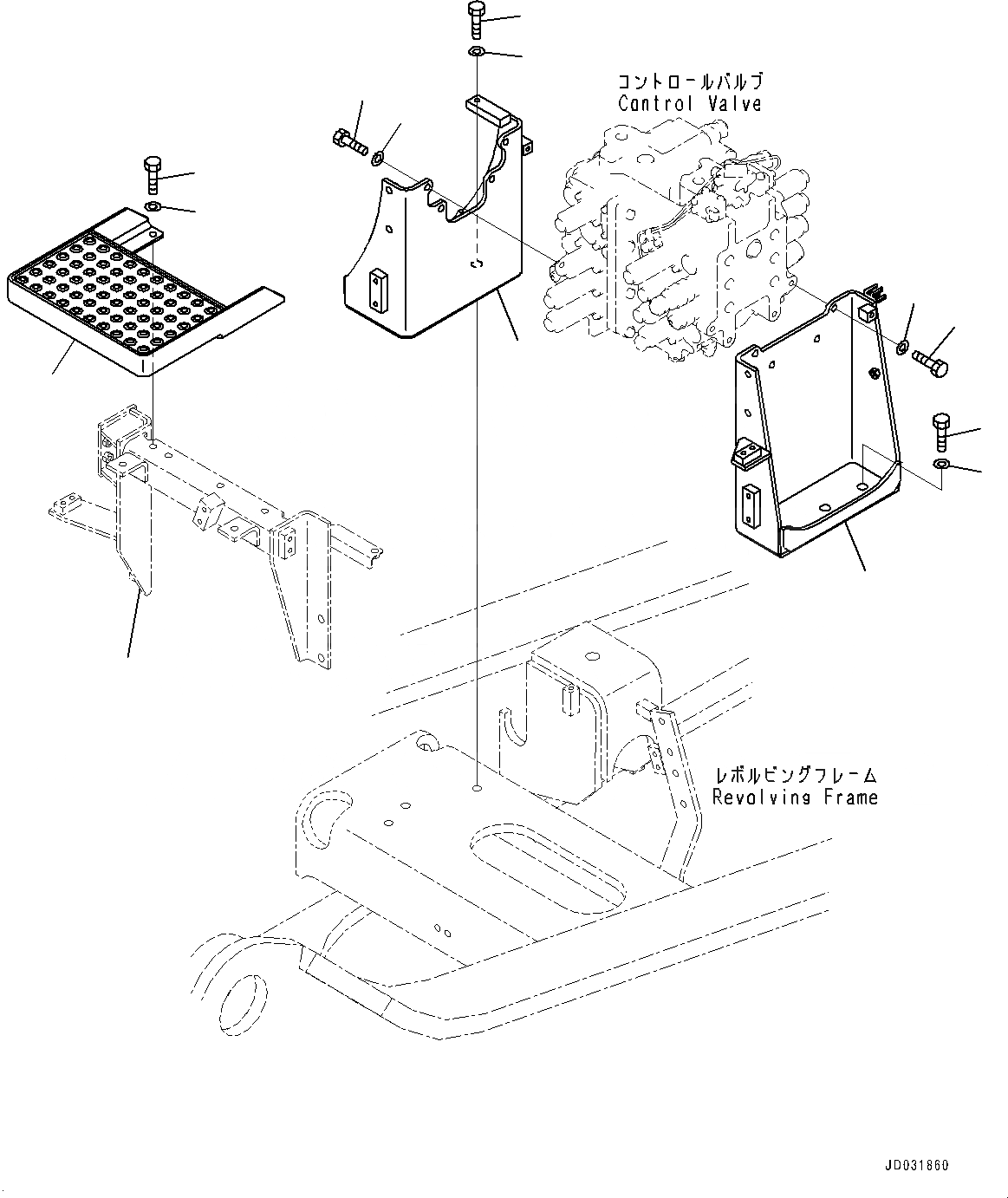 コントロールバルブ
Control Valve

レボルビングフレーム
Revolving Frame

JD031860