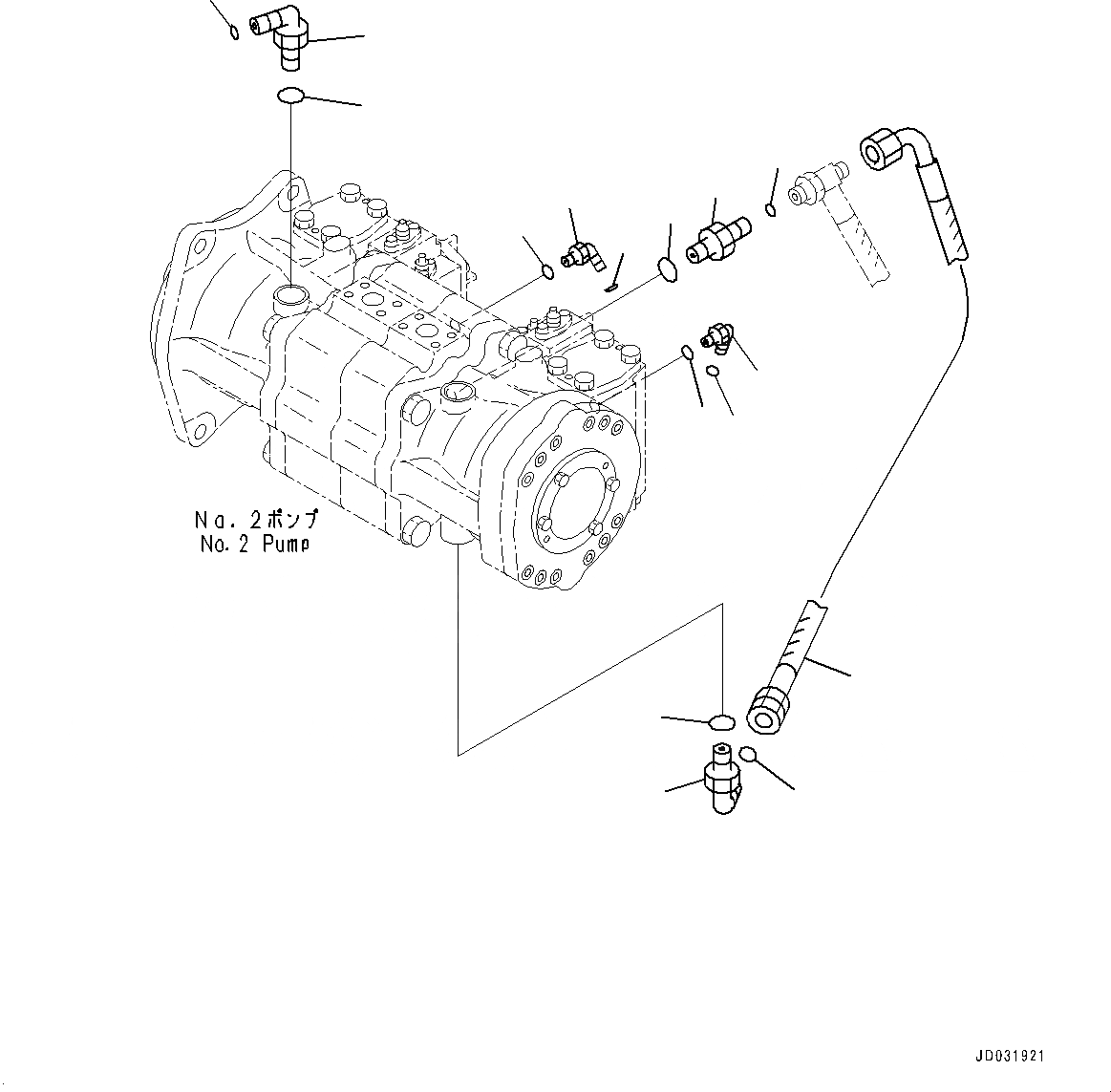 No. 2ポンプ
No. 2 Pump

JD031921