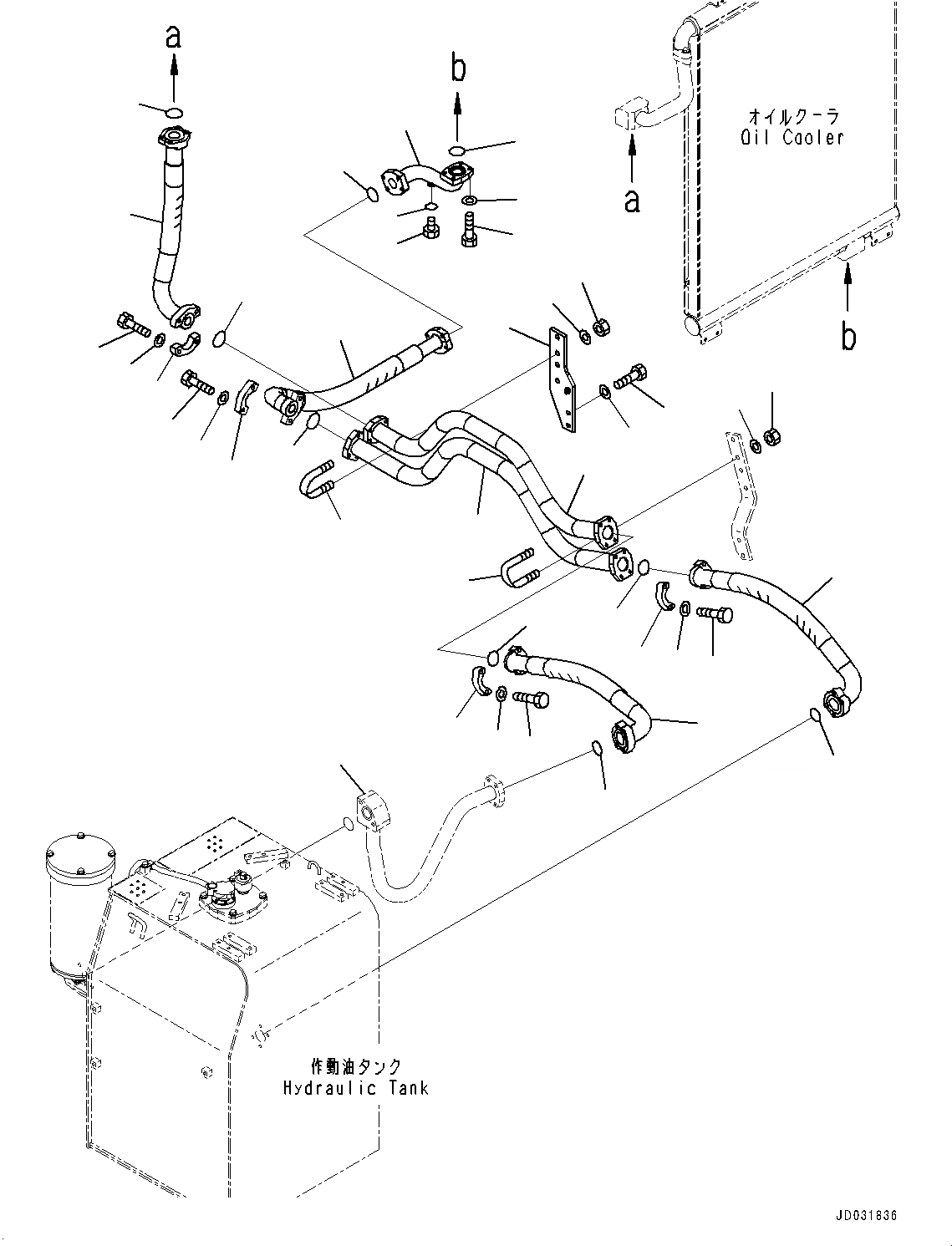 a

b

オイルクーラ
Oil Cooler

a

b

作動油タンク
Hydraulic Tank

JD031836