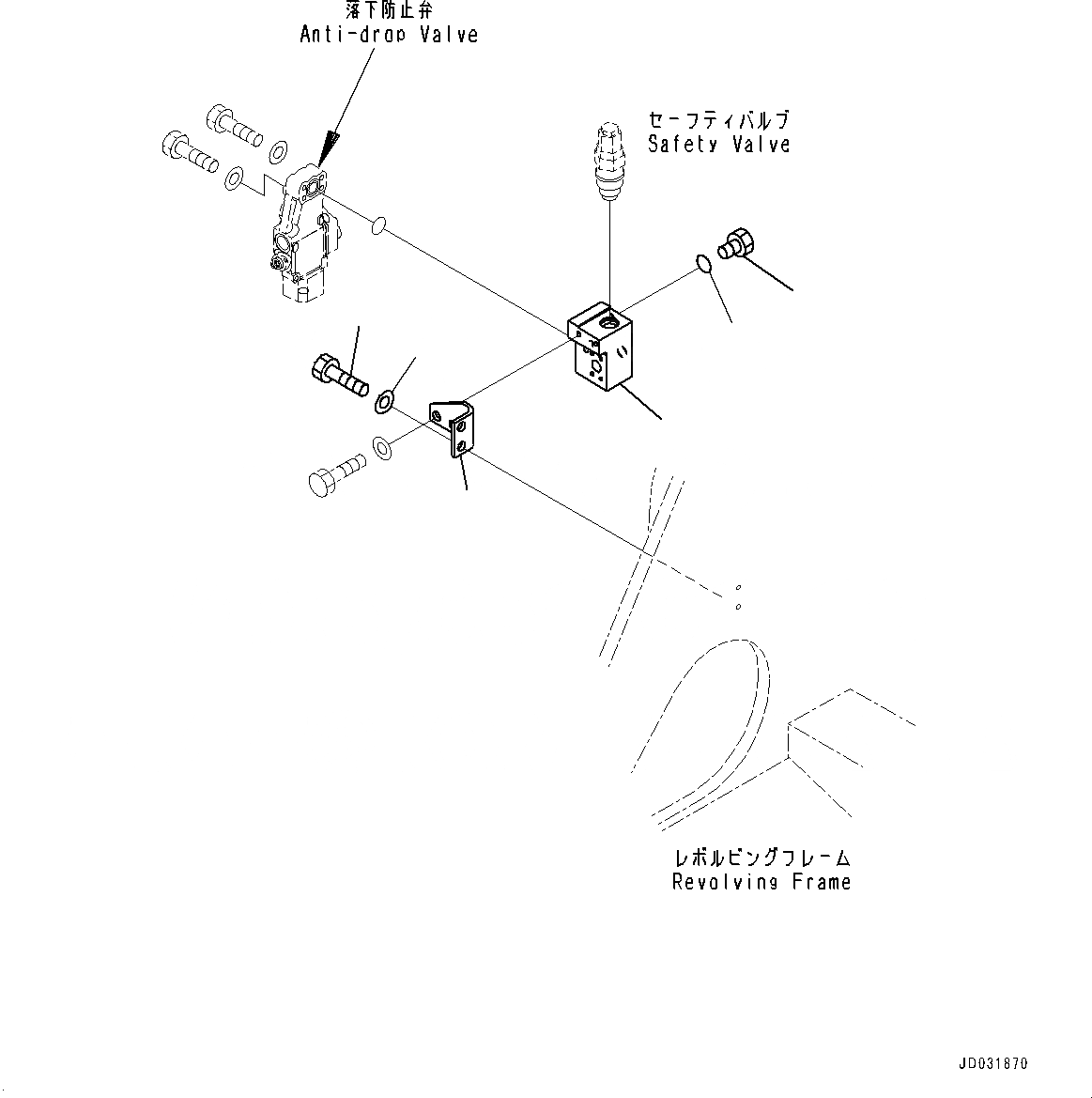 落下防止弁
Anti-drop Valve

セーフティバルブ
Safety Valve

レボルビングフレーム
Revolving Frame

JD031870