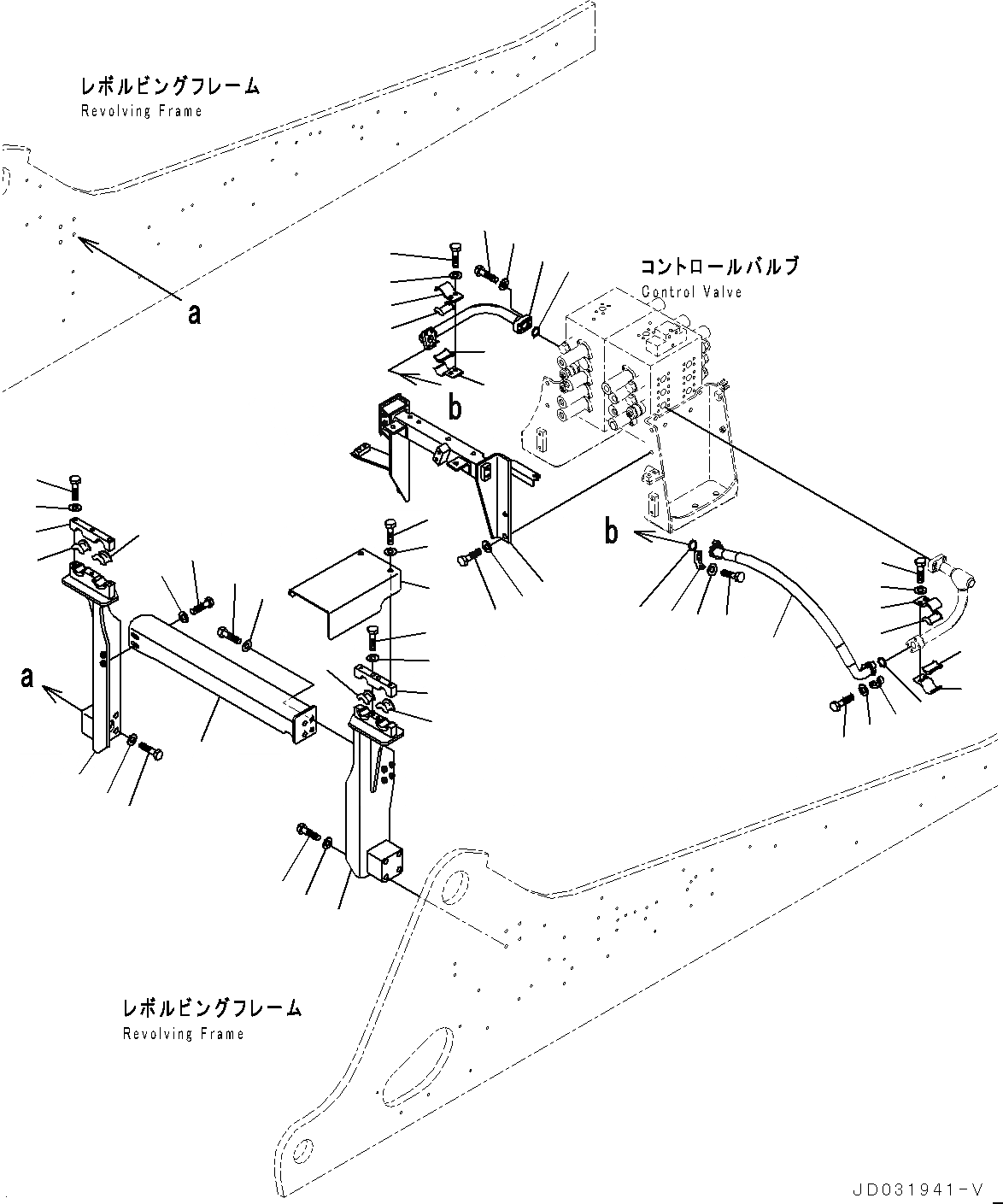 レボルビングフレーム
Revolving Frame

a

コントロールバルブ
Control Valve

b

b

a

レボルビングフレーム
Revolving Frame

JD031941-V