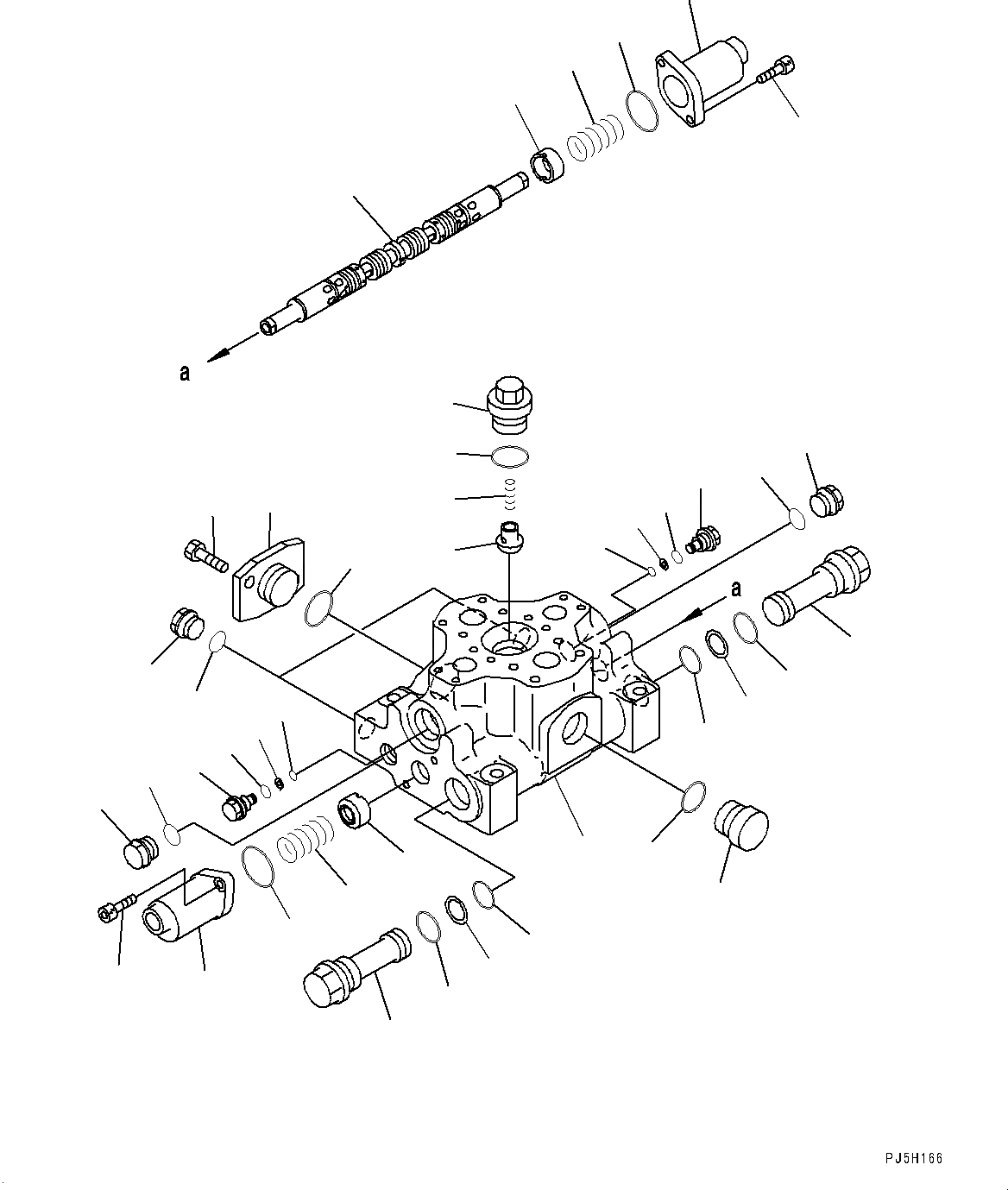 a

a

PJ5H166