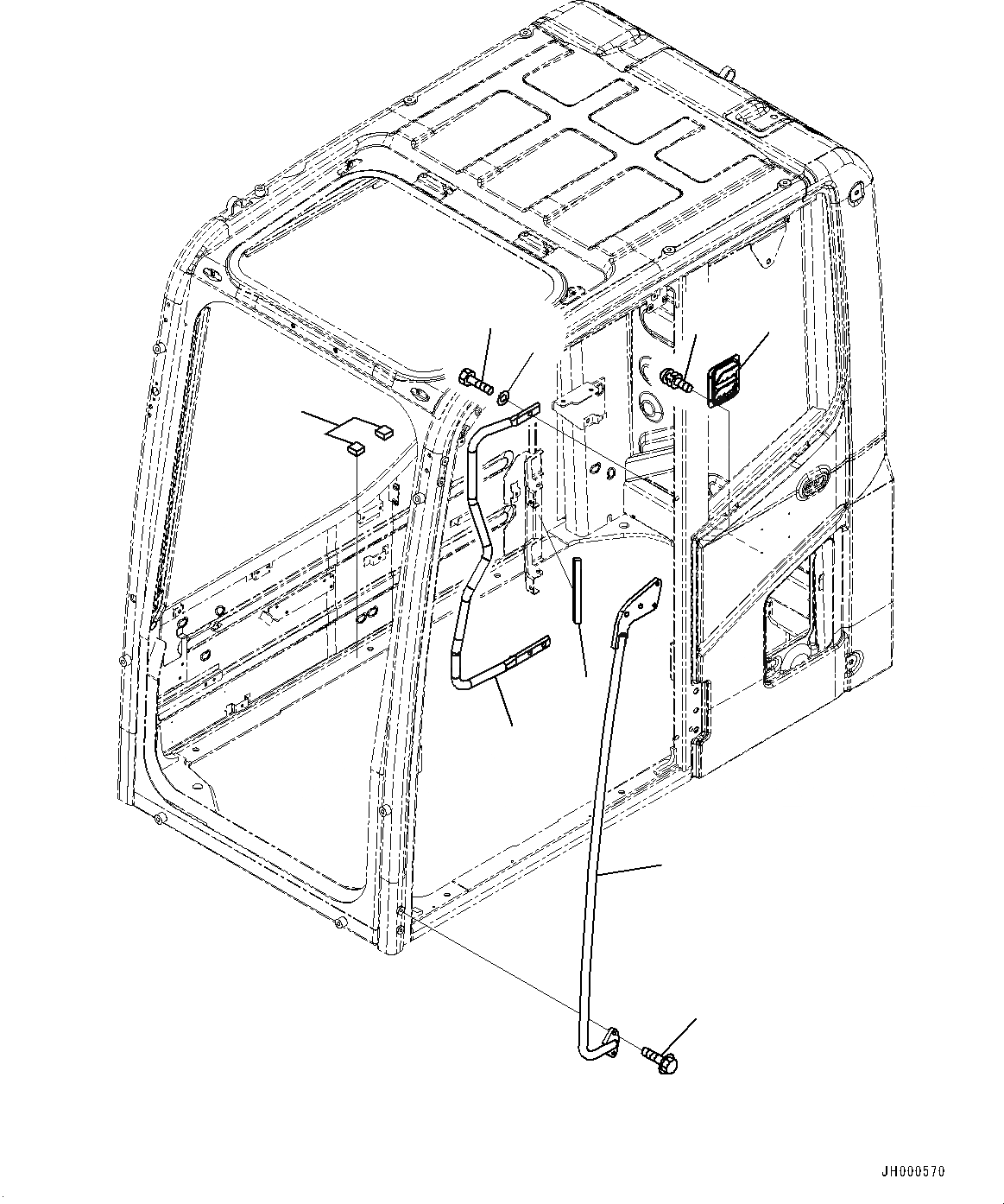 JH000570