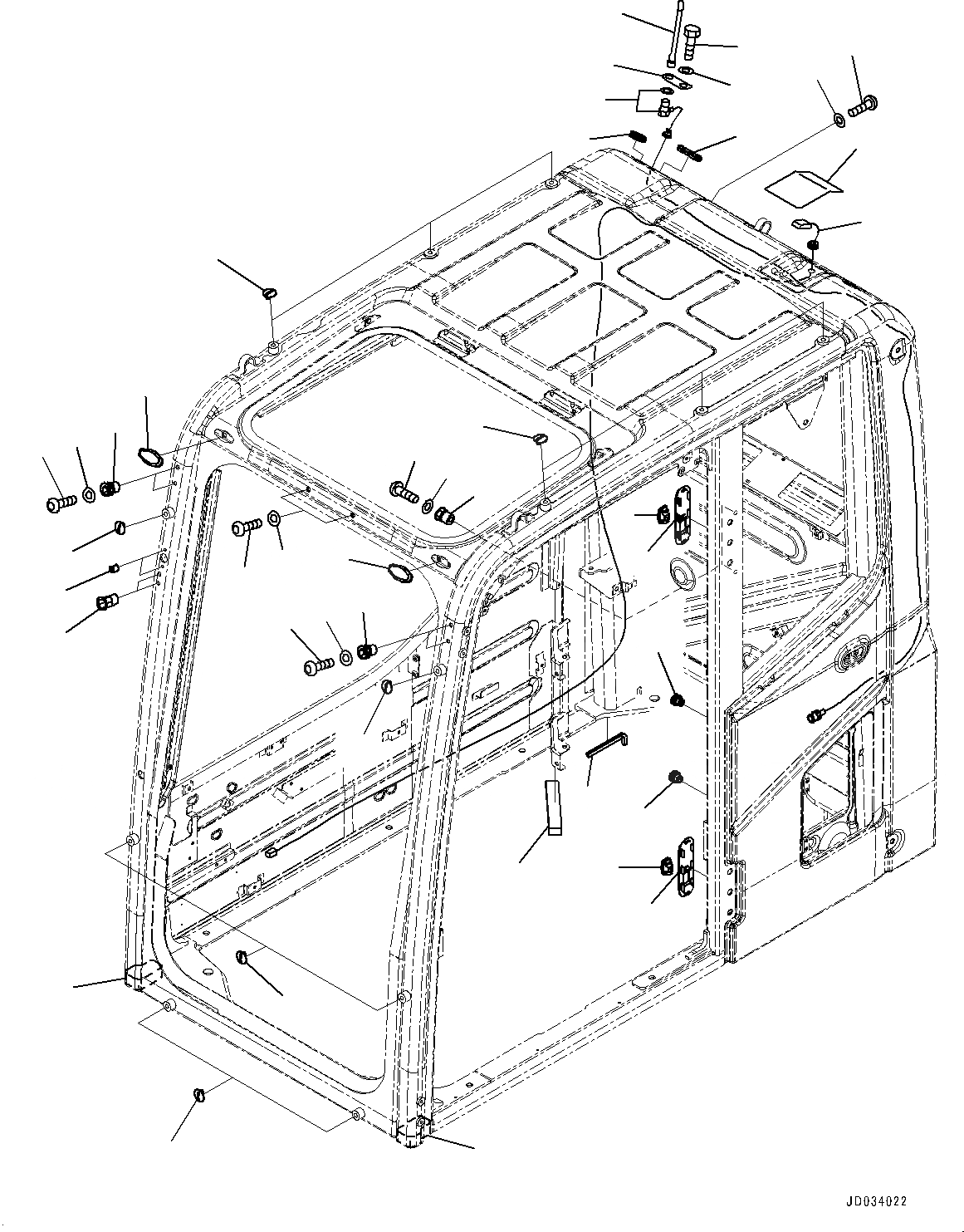 JD034022