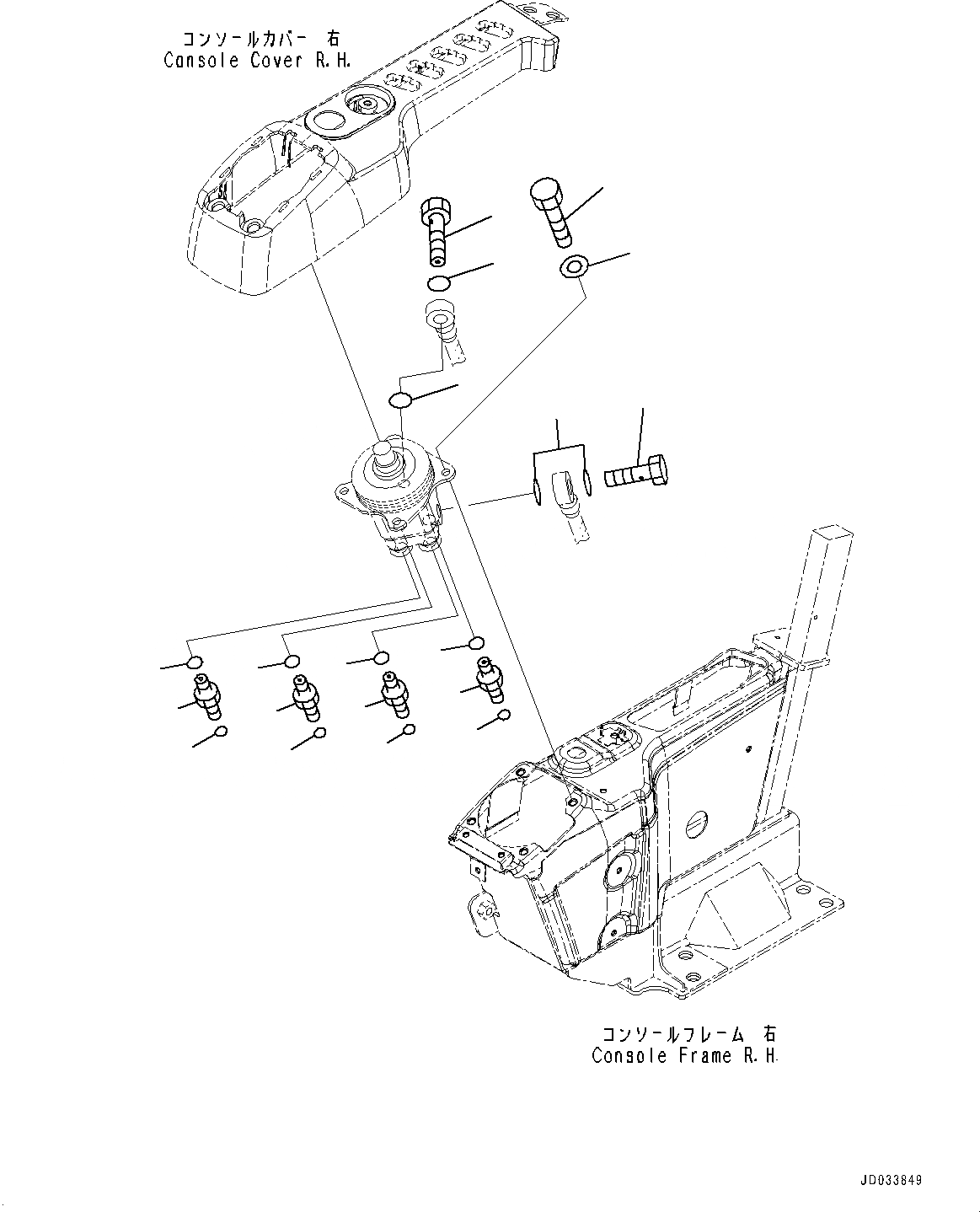 コンソールカバー 右
Console Cover R.H.

コンソールフレーム 右
Console Frame R.H.

JD033849