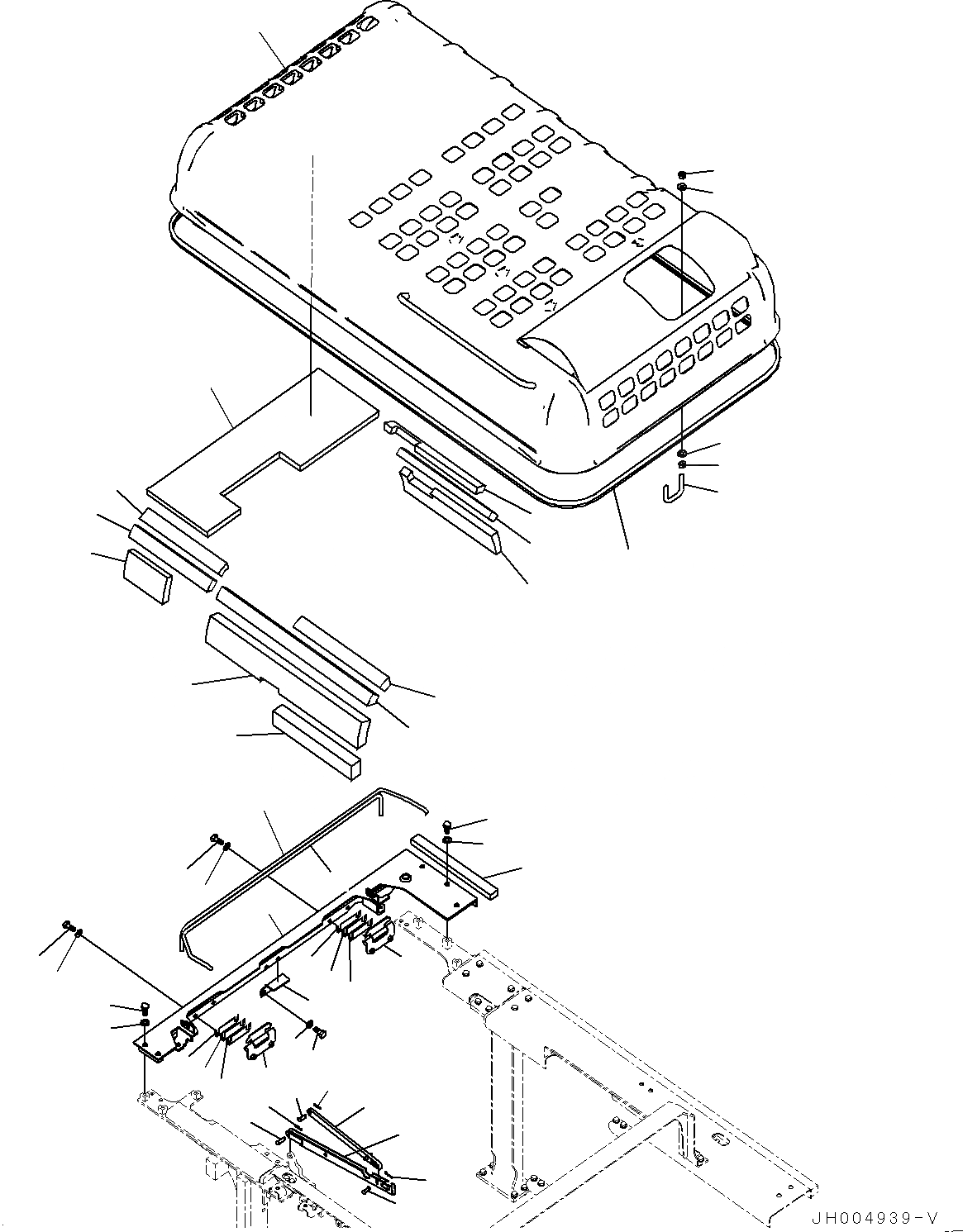 JH004939-V