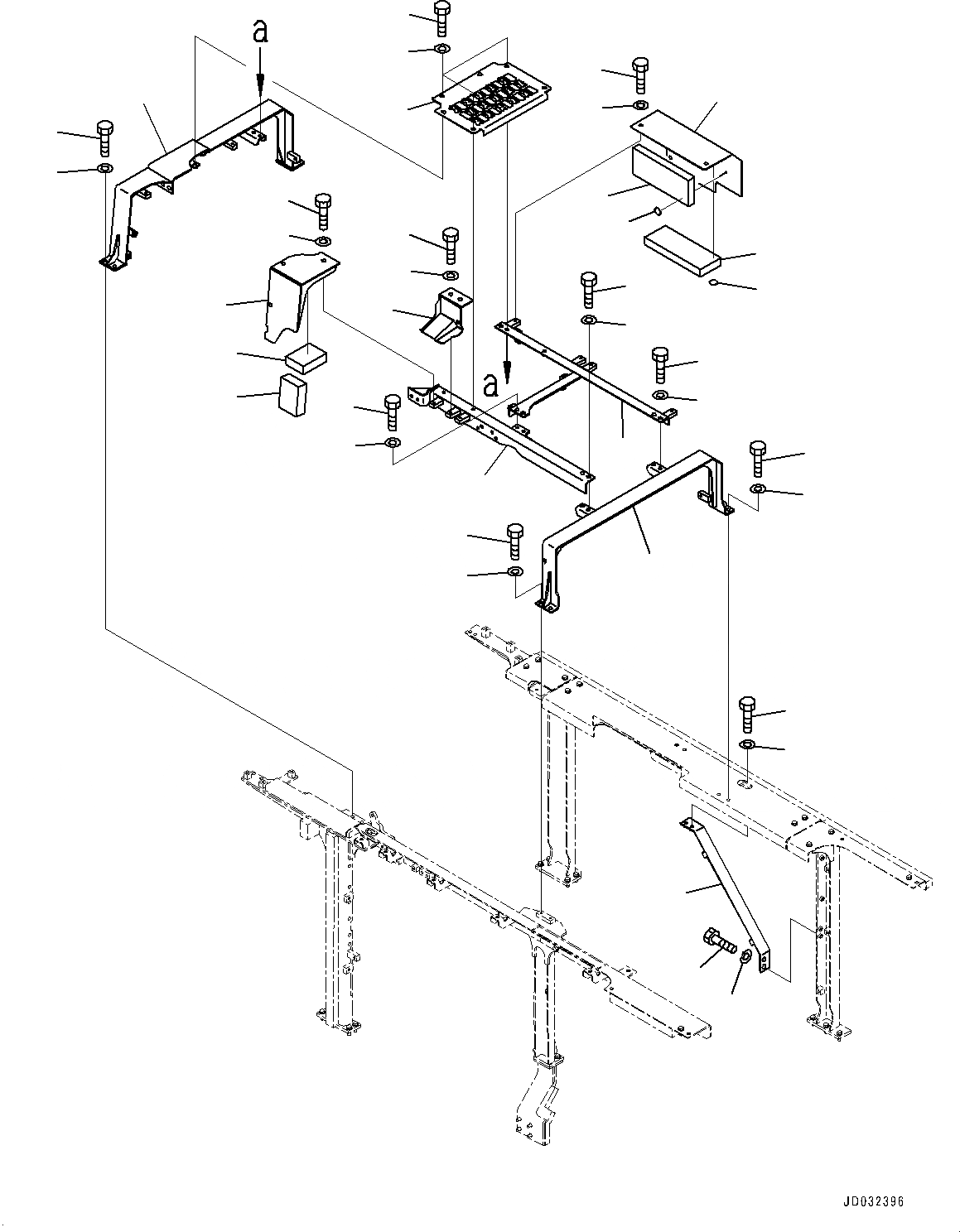 a

a

JD032396