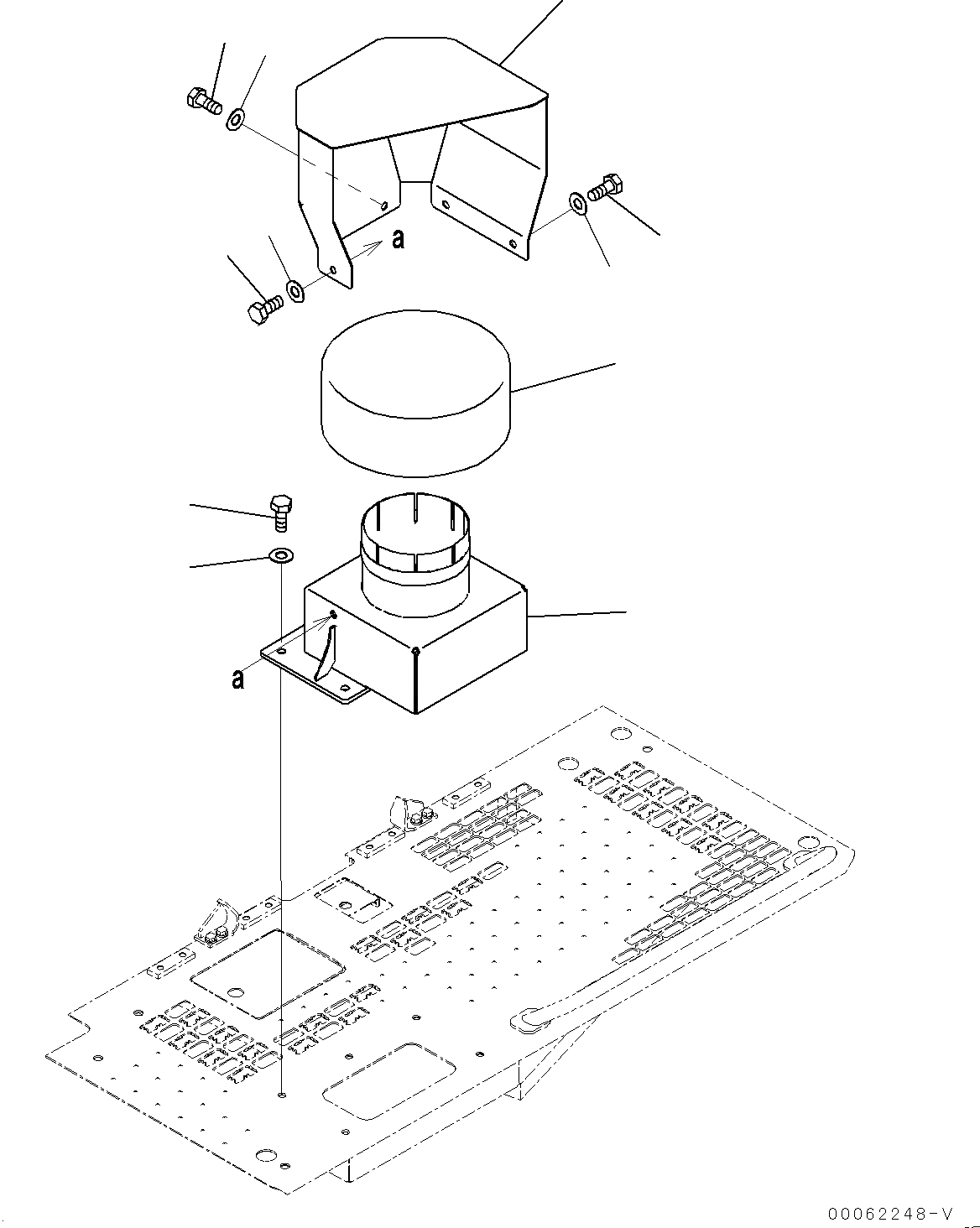 a

a

00062248-V