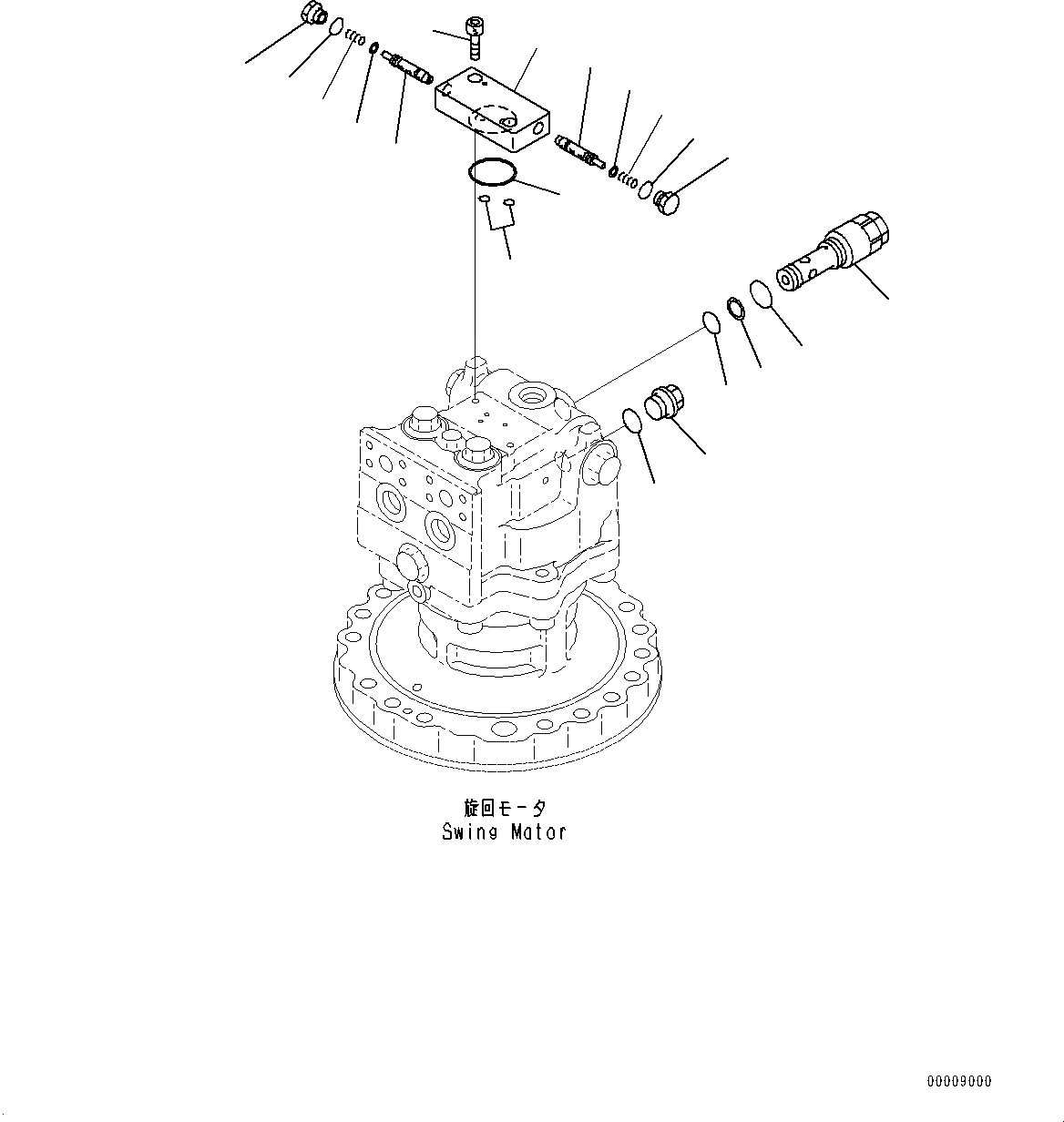 旋回モータ
Swing Motor

00009000