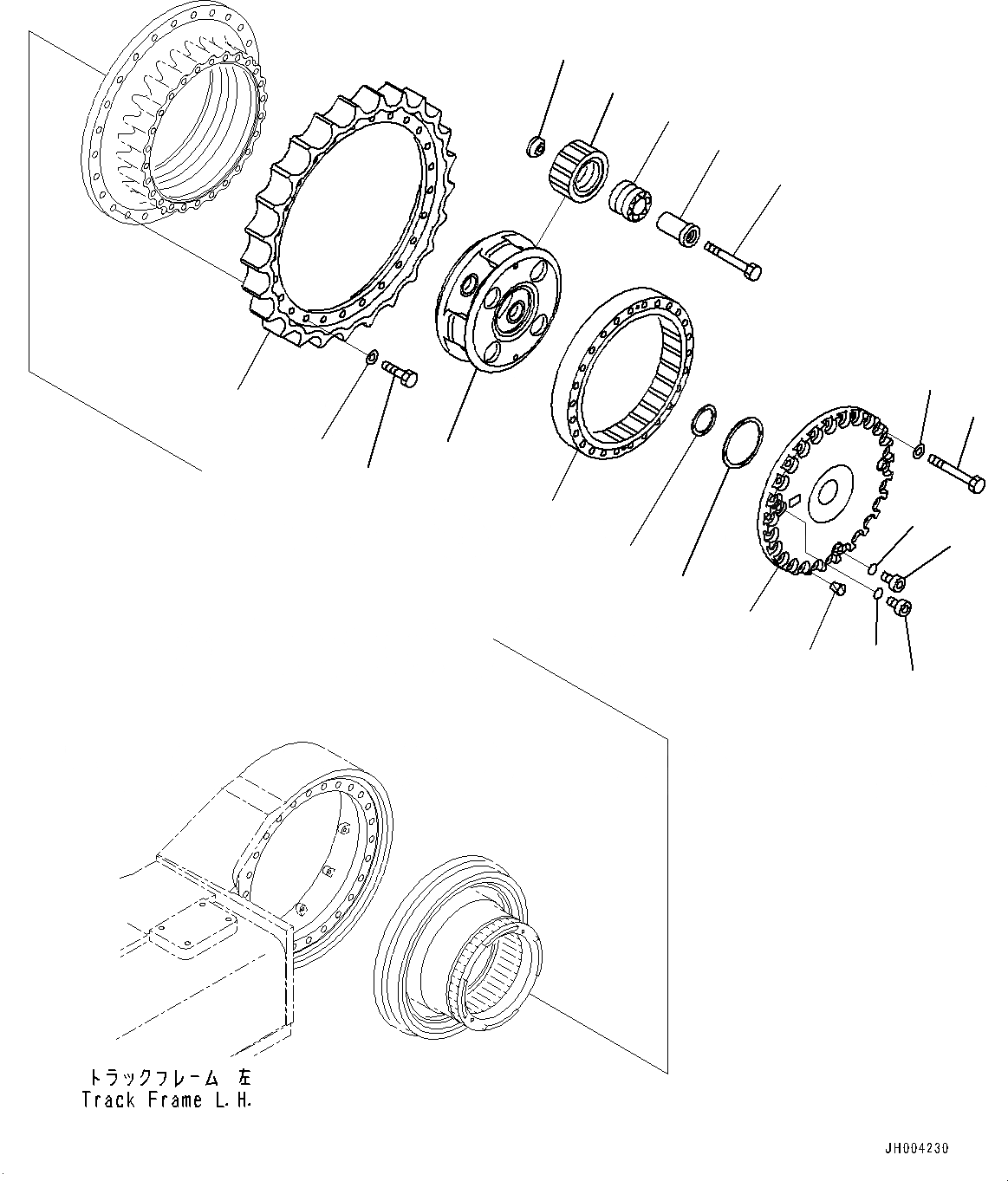 トラックフレーム 左
Track Frame L.H.

JH004230