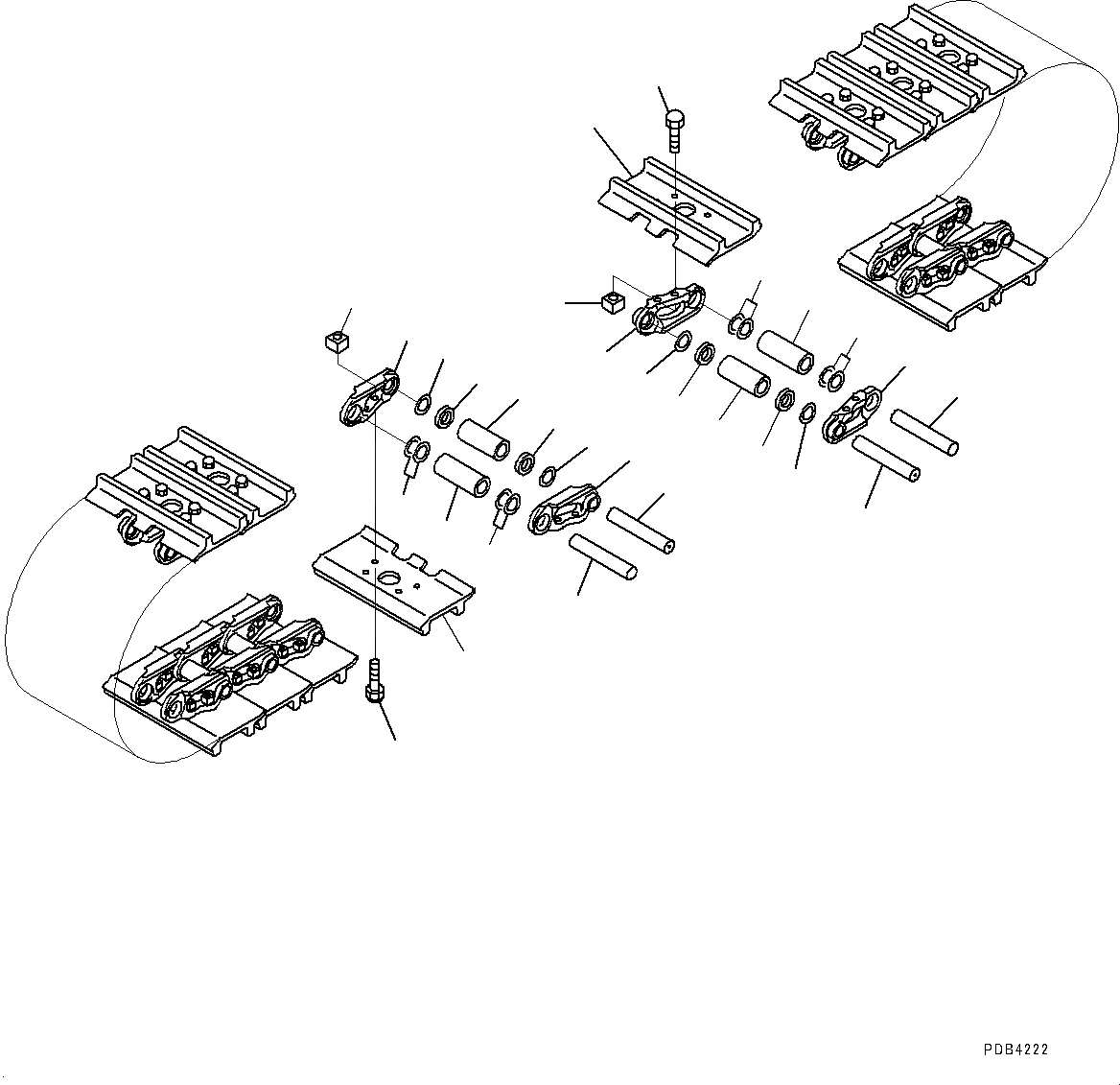 PDB4222