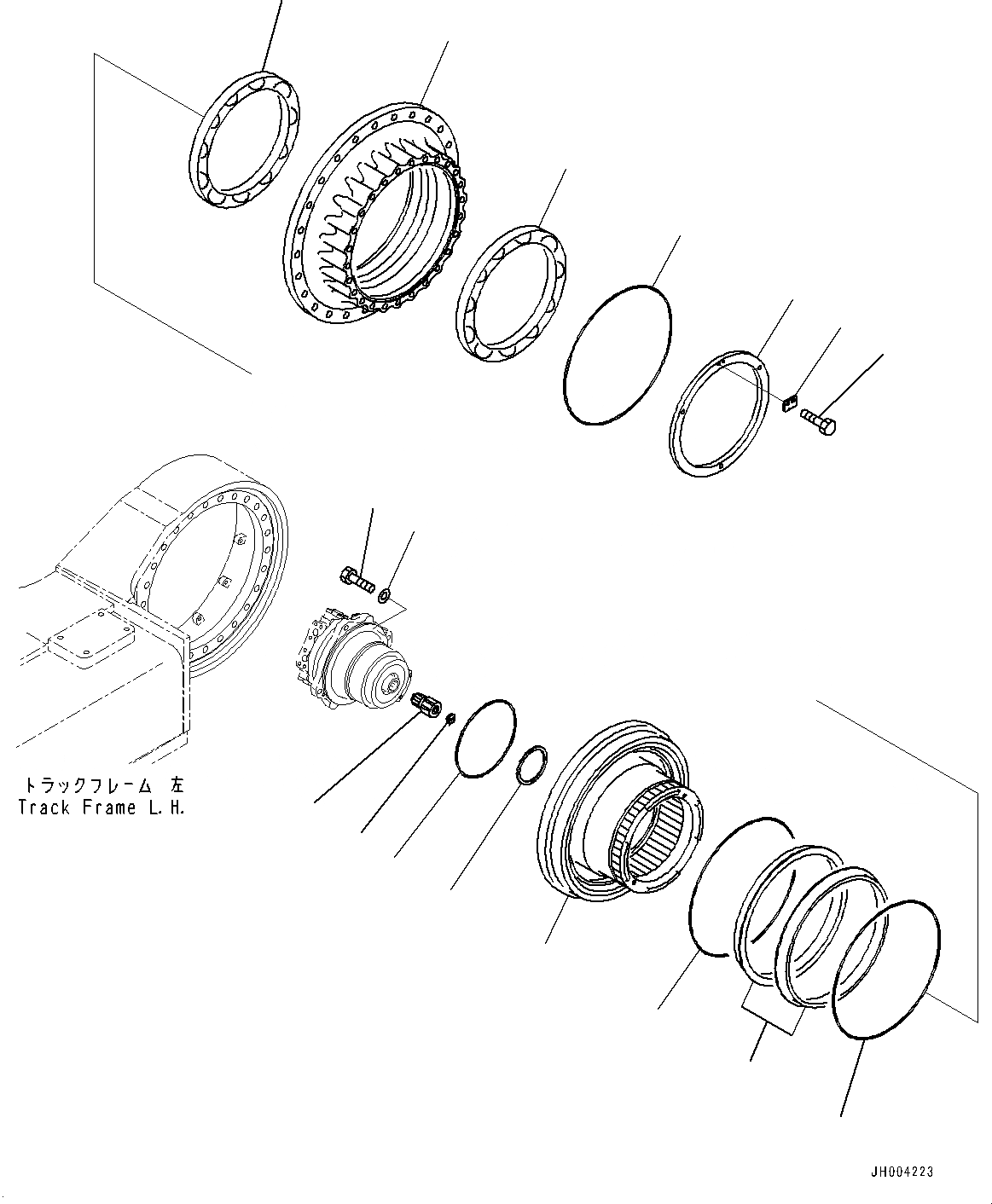 トラックフレーム 左
Track Frame L.H.

JH004223