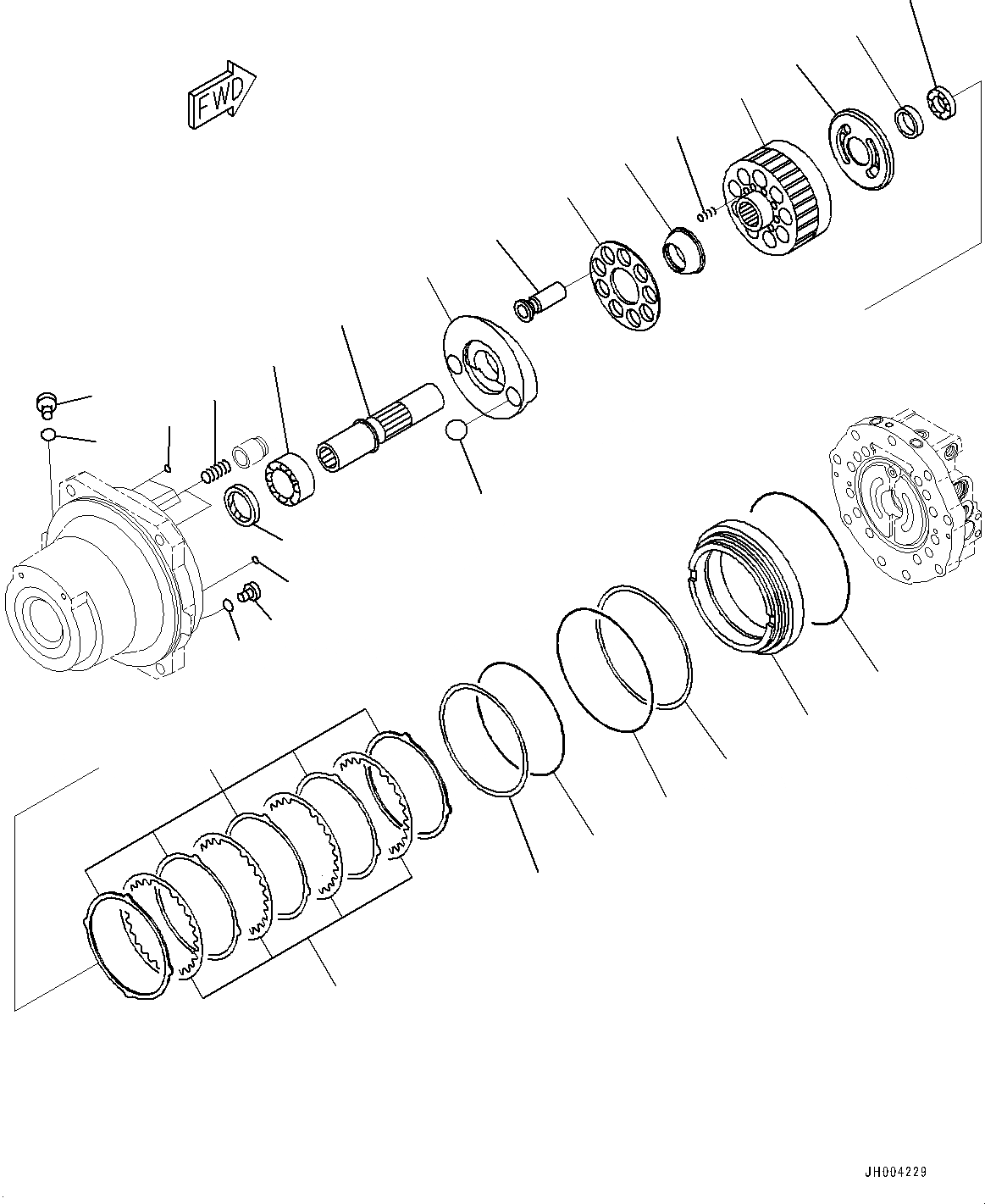 FWD

JH004229