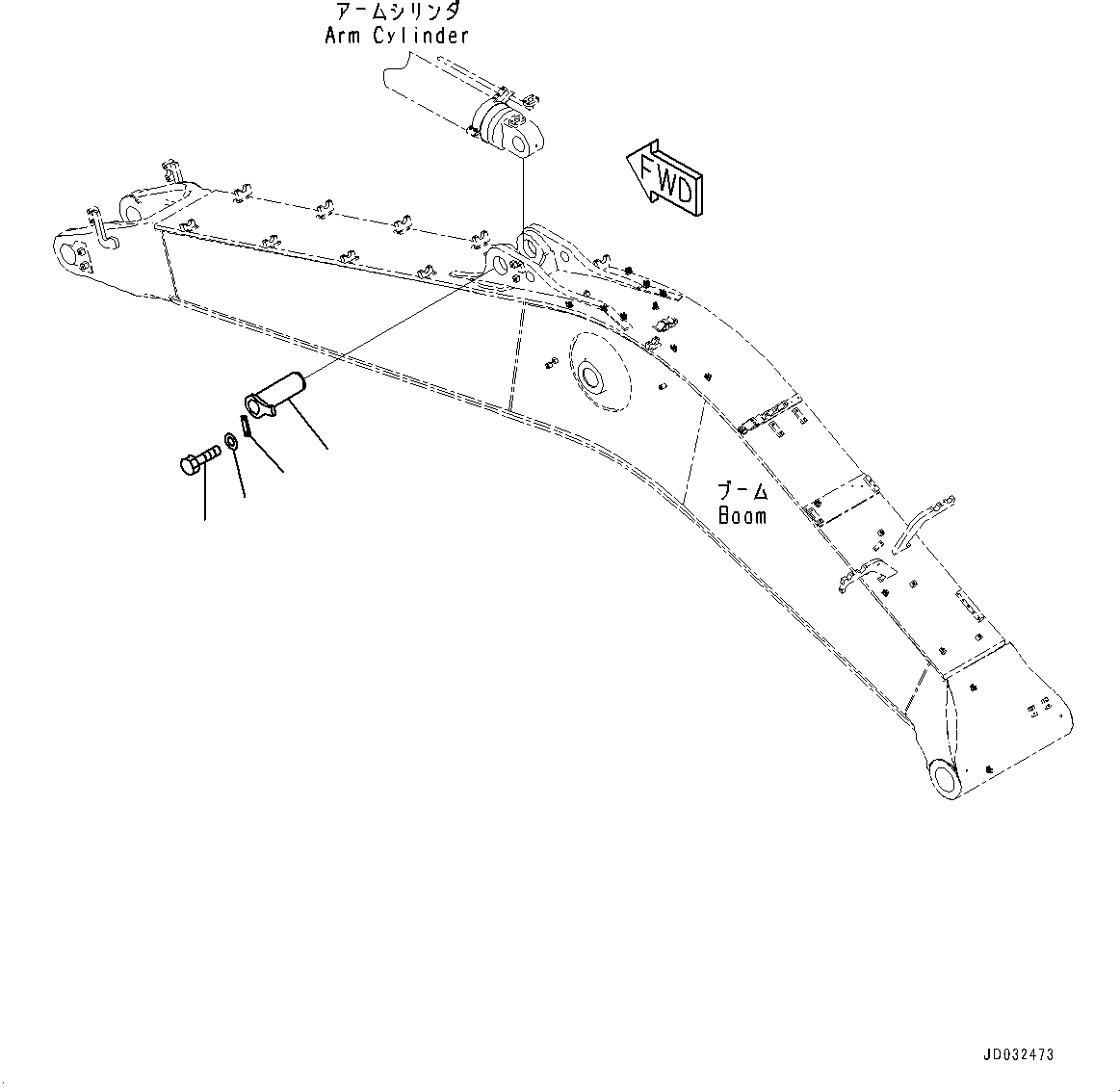 アームシリンダ
Arm Cylinder

FWD

ブーム
Boom

JD032473