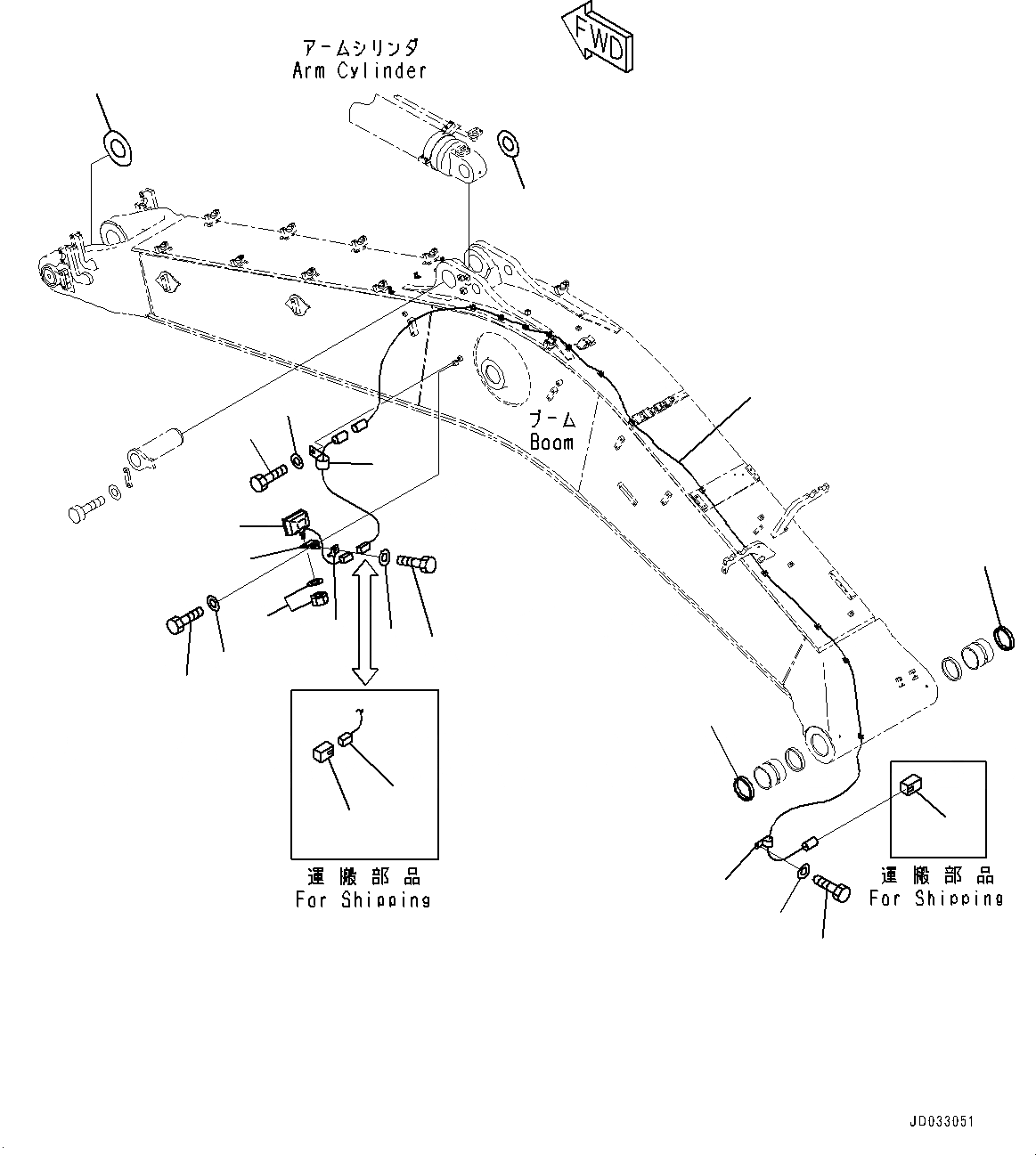 FWD

アームシリンダ
Arm Cylinder

ブーム
Boom

運搬部品
For Shipping

運搬部品
For Shipping

JD033051