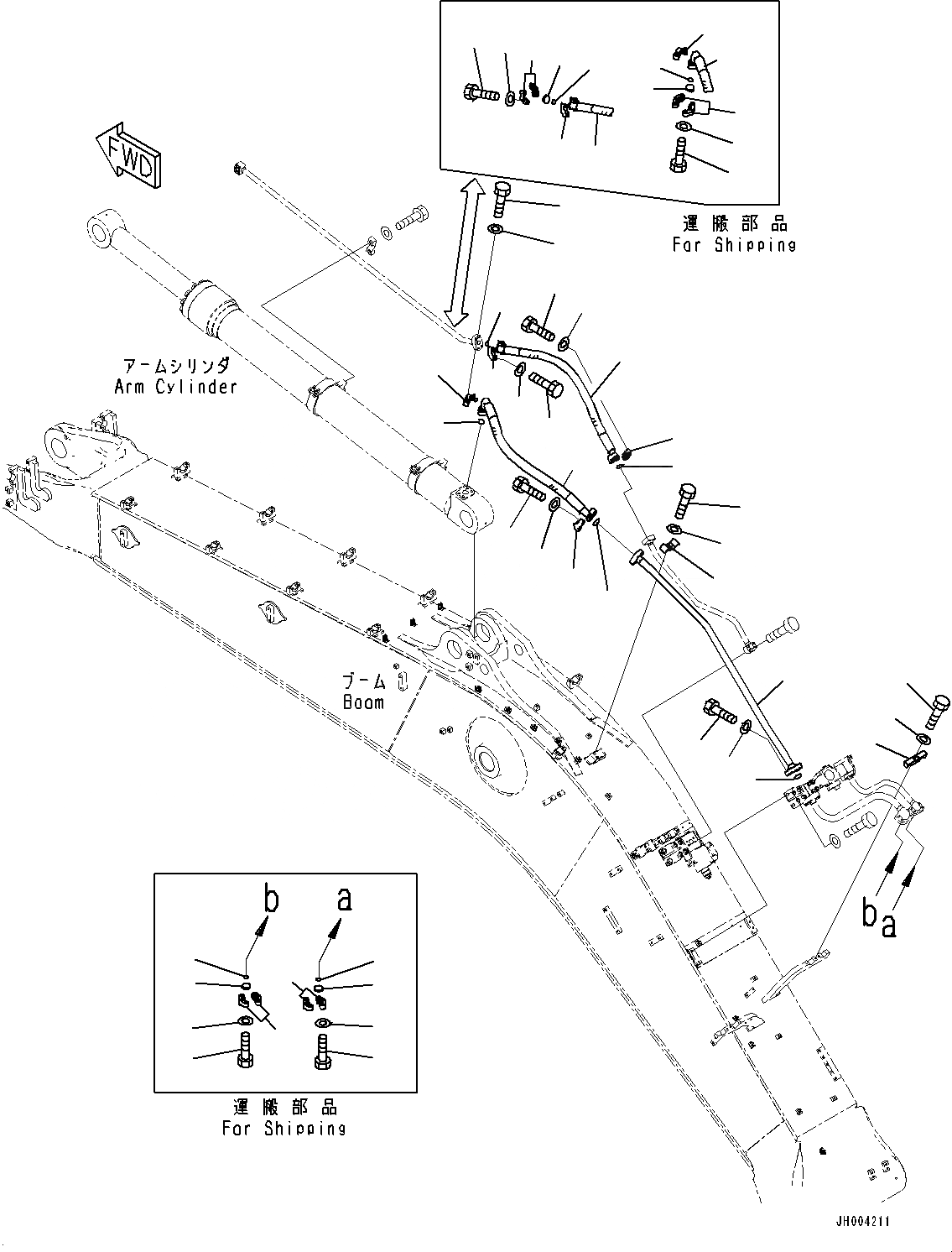 FWD

運搬部品
For Shipping

アームシリンダ
Arm Cylinder

ブーム
Boom

b
a

b a

運搬部品
For Shipping

JH004211