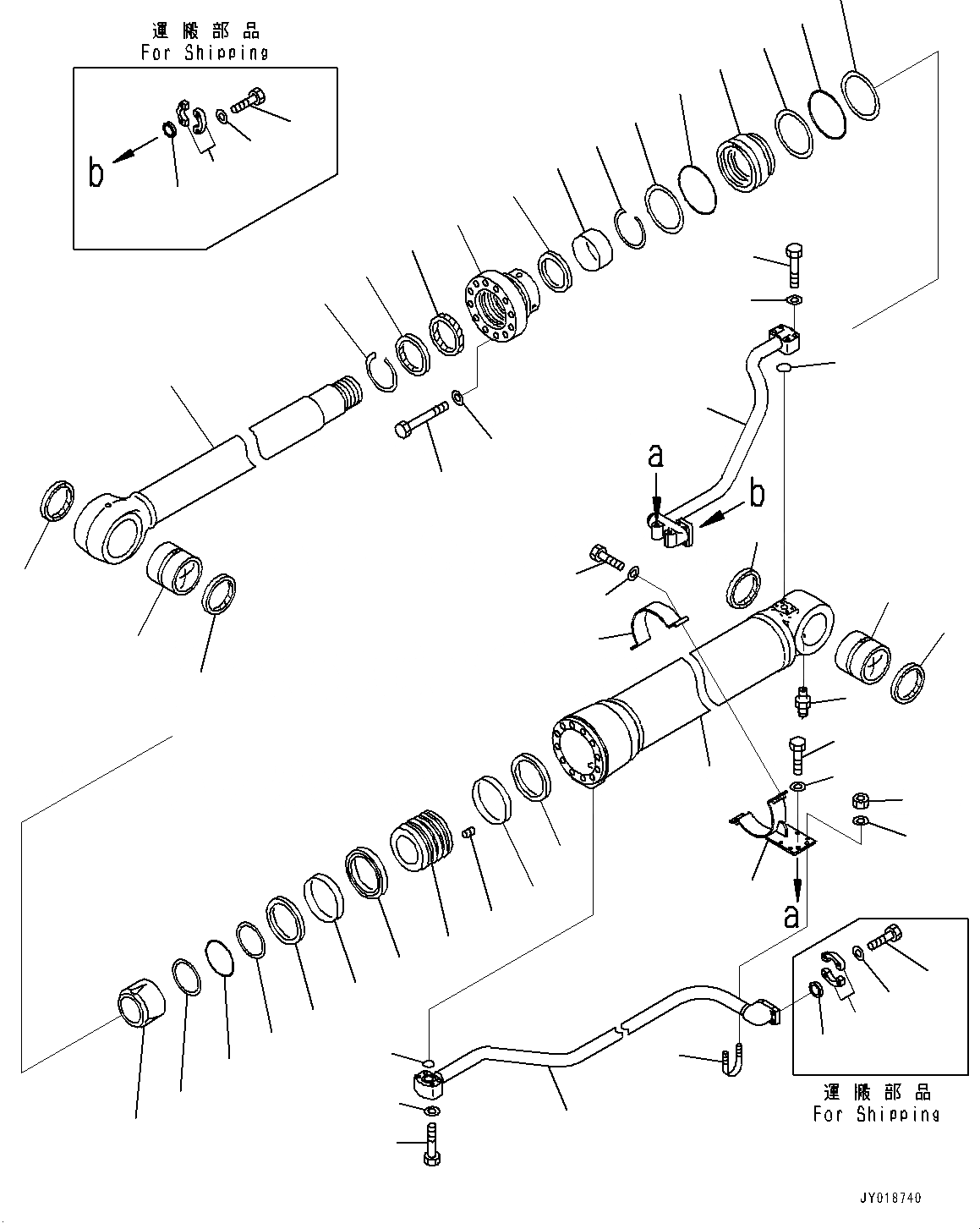 運搬部品
For Shipping

b

a

b

a

運搬部品
For Shipping

JY018740